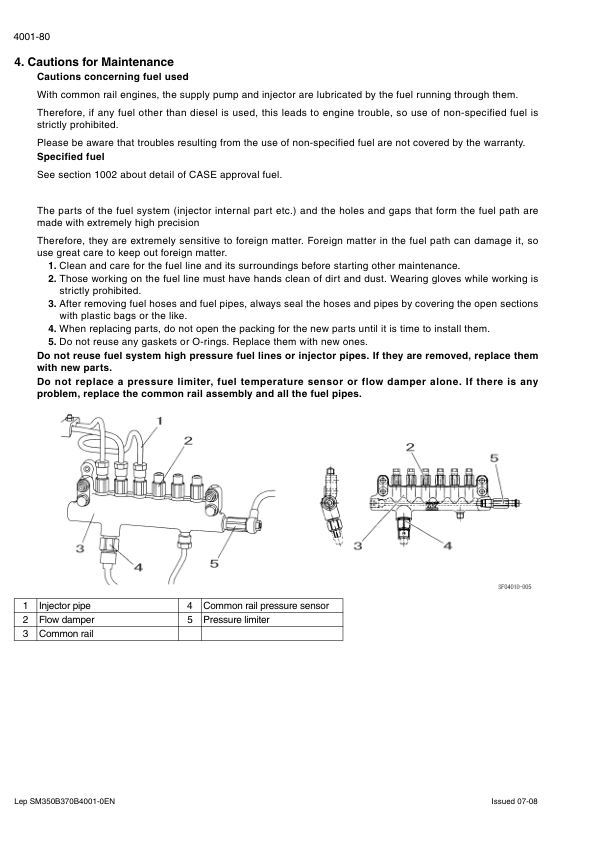 4001-80

4. Cautions for Maintenance

Cautions concerning fuel used

With common rail engines, the supply pump and injector are lubricated by the fuel running through them.

Therefore, if any fuel other than diesel is used, this leads to engine trouble, so use of non-specified fuel is strictly prohibited.

Please be aware that troubles resulting from the use of non-specified fuel are not covered by the warranty.

Specified fuel

See section 1002 about detail of CASE approval fuel.

The parts of the fuel system (injector internal part etc.) and the holes and gaps that form the fuel path are made with extremely high precision

Therefore, they are extremely sensitive to foreign matter. Foreign matter in the fuel path can damage it, so use great care to keep out foreign matter.

1. Clean and care for the fuel line and its surroundings before starting other maintenance.
2. Those working on the fuel line must have hands clean of dirt and dust. Wearing gloves while working is strictly prohibited.
3. After removing fuel hoses and fuel pipes, always seal the hoses and pipes by covering the open sections with plastic bags or the like.
4. When replacing parts, do not open the packing for the new parts until it is time to install them.
5. Do not reuse any gaskets or O-rings. Replace them with new ones.

Do not reuse fuel system high pressure fuel lines or injector pipes. If they are removed, replace them with new parts.

Do not replace a pressure limiter, fuel temperature sensor or flow damper alone. If there is any problem, replace the common rail assembly and all the fuel pipes.

1
2
3
4
5
2
5
3
4

SF04010-005

| 1 | Injector pipe | 4 | Common rail pressure sensor |
|---|---|---|---|
| 2 | Flow damper | 5 | Pressure limiter |
| 3 | Common rail | | |

Lep SM350B370B4001-0EN

Issued 07-08