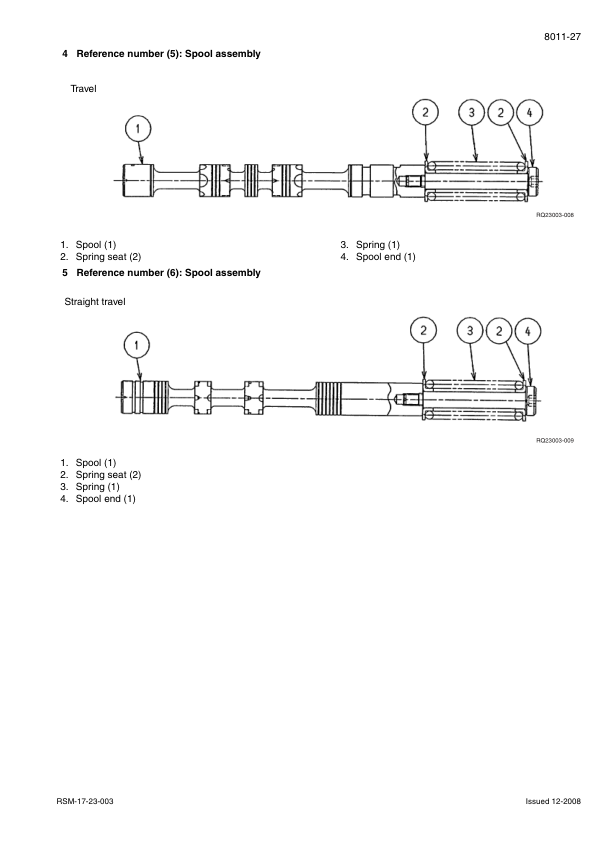 8011-27

4 Reference number (5): Spool assembly

Travel

1
2
3
2
4

RQ23003-008

1. Spool (1)
2. Spring seat (2)

3. Spring (1)
4. Spool end (1)

5 Reference number (6): Spool assembly

Straight travel

1
2
3
2
4

RQ23003-009

1. Spool (1)
2. Spring seat (2)
3. Spring (1)
4. Spool end (1)

RSM-17-23-003

Issued 12-2008