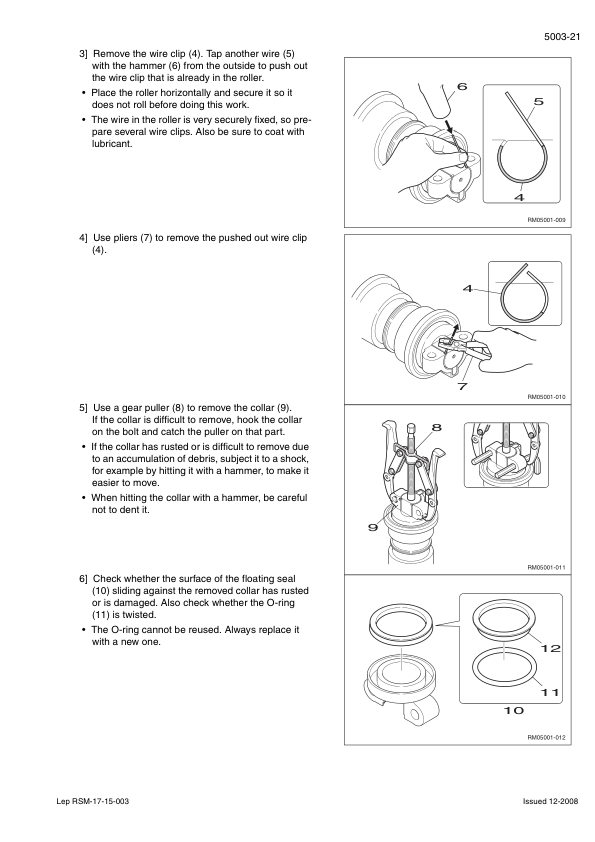 5003-21

3] Remove the wire clip (4). Tap another wire (5) with the hammer (6) from the outside to push out the wire clip that is already in the roller.

• Place the roller horizontally and secure it so it does not roll before doing this work.

• The wire in the roller is very securely fixed, so prepare several wire clips. Also be sure to coat with lubricant.

6
5
4
RM05001-009

4] Use pliers (7) to remove the pushed out wire clip (4).

4
7
RM05001-010

5] Use a gear puller (8) to remove the collar (9). If the collar is difficult to remove, hook the collar on the bolt and catch the puller on that part.

• If the collar has rusted or is difficult to remove due to an accumulation of debris, subject it to a shock, for example by hitting it with a hammer, to make it easier to move.

• When hitting the collar with a hammer, be careful not to dent it.

8
9
RM05001-011

6] Check whether the surface of the floating seal (10) sliding against the removed collar has rusted or is damaged. Also check whether the O-ring (11) is twisted.

• The O-ring cannot be reused. Always replace it with a new one.

12
11
10
RM05001-012

Lep RSM-17-15-003

Issued 12-2008