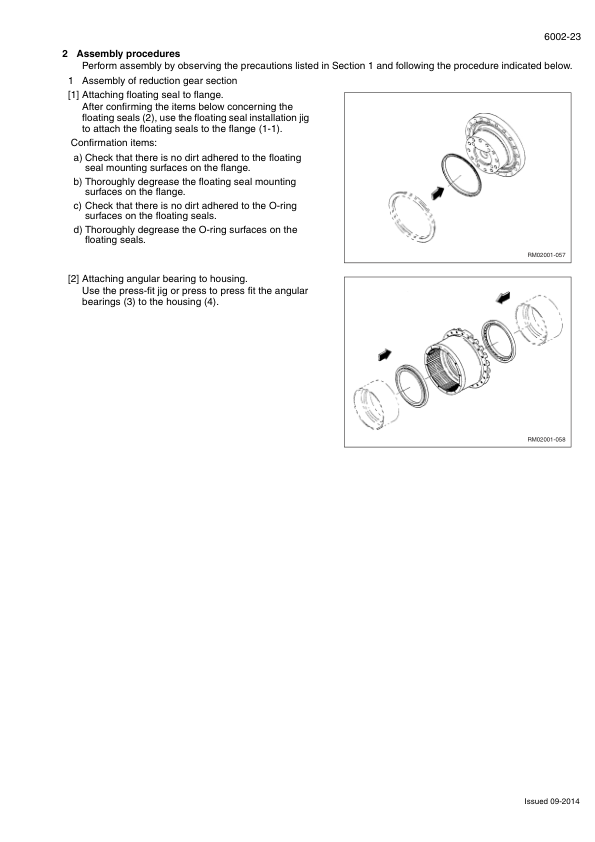 6002-23

2 Assembly procedures
Perform assembly by observing the precautions listed in Section 1 and following the procedure indicated below.

1 Assembly of reduction gear section

[1] Attaching floating seal to flange.
After confirming the items below concerning the floating seals (2), use the floating seal installation jig to attach the floating seals to the flange (1-1).

Confirmation items:
a) Check that there is no dirt adhered to the floating seal mounting surfaces on the flange.
b) Thoroughly degrease the floating seal mounting surfaces on the flange.
c) Check that there is no dirt adhered to the O-ring surfaces on the floating seals.
d) Thoroughly degrease the O-ring surfaces on the floating seals.

RM02001-057

[2] Attaching angular bearing to housing.
Use the press-fit jig or press to press fit the angular bearings (3) to the housing (4).

RM02001-058

Issued 09-2014