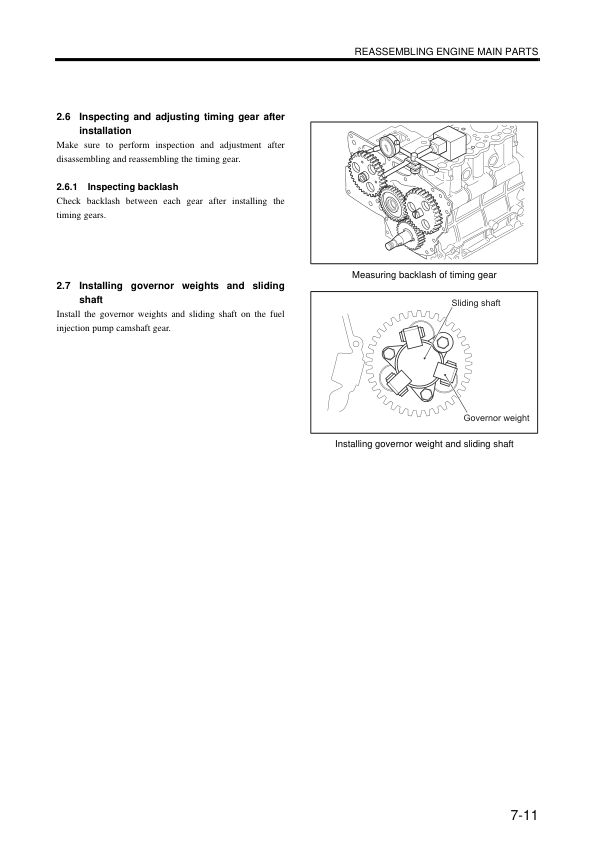 REASSEMBLING ENGINE MAIN PARTS

2.6 Inspecting and adjusting timing gear after installation

Make sure to perform inspection and adjustment after disassembling and reassembling the timing gear.

2.6.1 Inspecting backlash

Check backlash between each gear after installing the timing gears.

Measuring backlash of timing gear

2.7 Installing governor weights and sliding shaft

Install the governor weights and sliding shaft on the fuel injection pump camshaft gear.

Sliding shaft

Governor weight

Installing governor weight and sliding shaft

7-11