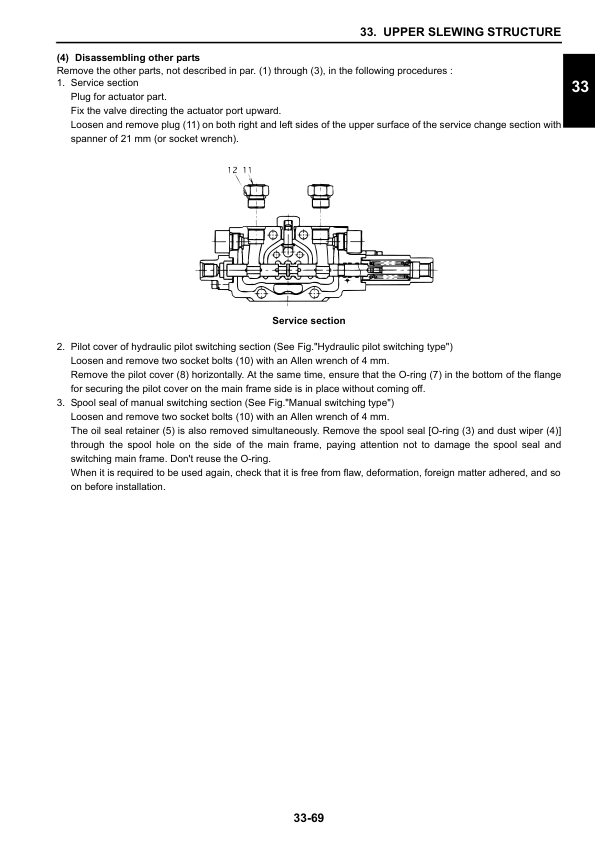 33. UPPER SLEWING STRUCTURE

33

(4) Disassembling other parts
Remove the other parts, not described in par. (1) through (3), in the following procedures :
1. Service section
Plug for actuator part.
Fix the valve directing the actuator port upward.
Loosen and remove plug (11) on both right and left sides of the upper surface of the service change section with spanner of 21 mm (or socket wrench).

12 11

Service section

2. Pilot cover of hydraulic pilot switching section (See Fig."Hydraulic pilot switching type")
Loosen and remove two socket bolts (10) with an Allen wrench of 4 mm.
Remove the pilot cover (8) horizontally. At the same time, ensure that the O-ring (7) in the bottom of the flange for securing the pilot cover on the main frame side is in place without coming off.
3. Spool seal of manual switching section (See Fig."Manual switching type")
Loosen and remove two socket bolts (10) with an Allen wrench of 4 mm.
The oil seal retainer (5) is also removed simultaneously. Remove the spool seal [O-ring (3) and dust wiper (4)] through the spool hole on the side of the main frame, paying attention not to damage the spool seal and switching main frame. Don't reuse the O-ring.
When it is required to be used again, check that it is free from flaw, deformation, foreign matter adhered, and so on before installation.

33-69