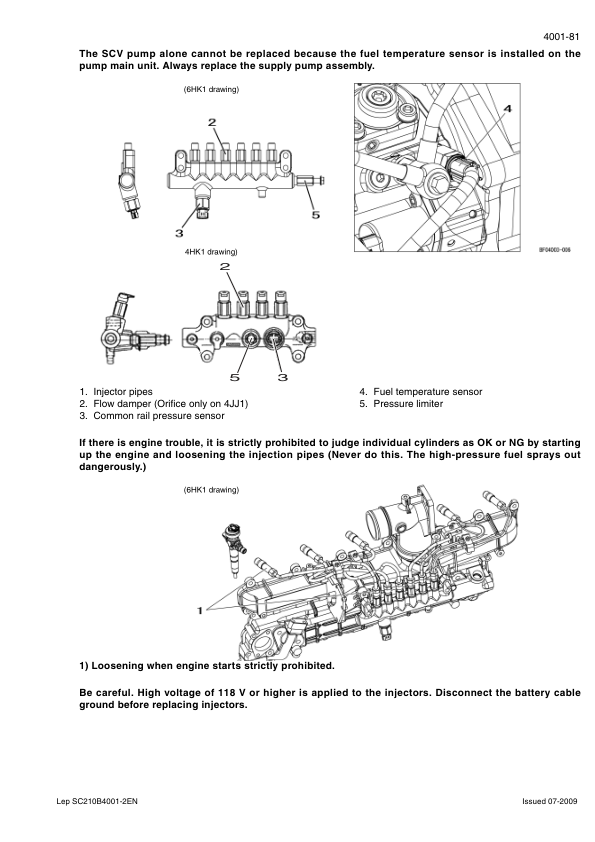 4001-81

The SCV pump alone cannot be replaced because the fuel temperature sensor is installed on the pump main unit. Always replace the supply pump assembly.

(6HK1 drawing)

2

3

5

4

BF04003-006

4HK1 drawing)

2

5

3

1. Injector pipes
2. Flow damper (Orifice only on 4JJ1)
3. Common rail pressure sensor
4. Fuel temperature sensor
5. Pressure limiter

If there is engine trouble, it is strictly prohibited to judge individual cylinders as OK or NG by starting up the engine and loosening the injection pipes (Never do this. The high-pressure fuel sprays out dangerously.)

(6HK1 drawing)

1

1) Loosening when engine starts strictly prohibited.

Be careful. High voltage of 118 V or higher is applied to the injectors. Disconnect the battery cable ground before replacing injectors.

Lep SC210B4001-2EN

Issued 07-2009