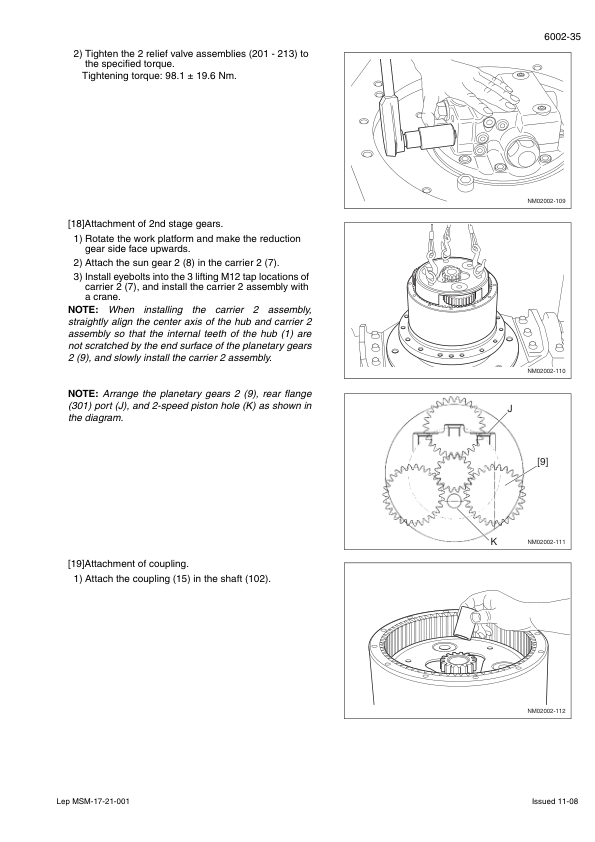 6002-35

2) Tighten the 2 relief valve assemblies (201 - 213) to the specified torque.
Tightening torque: 98.1 ± 19.6 Nm.

NM02002-109

[18]Attachment of 2nd stage gears.
1) Rotate the work platform and make the reduction gear side face upwards.
2) Attach the sun gear 2 (8) in the carrier 2 (7).
3) Install eyebolts into the 3 lifting M12 tap locations of carrier 2 (7), and install the carrier 2 assembly with a crane.
NOTE: When installing the carrier 2 assembly, straightly align the center axis of the hub and carrier 2 assembly so that the internal teeth of the hub (1) are not scratched by the end surface of the planetary gears 2 (9), and slowly install the carrier 2 assembly.

NM02002-110

NOTE: Arrange the planetary gears 2 (9), rear flange (301) port (J), and 2-speed piston hole (K) as shown in the diagram.

J
[9]
K
NM02002-111

[19]Attachment of coupling.
1) Attach the coupling (15) in the shaft (102).

NM02002-112

Lep MSM-17-21-001

Issued 11-08