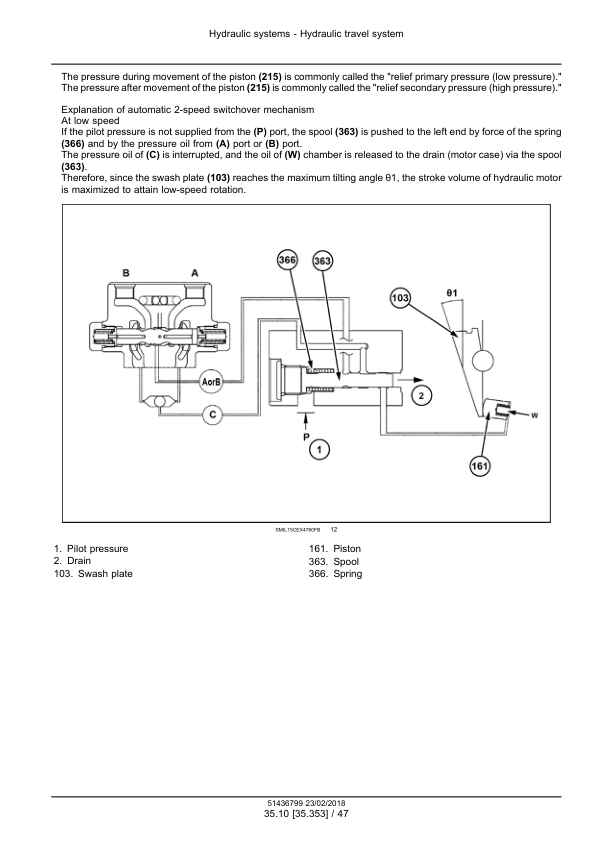 Hydraulic systems - Hydraulic travel system

The pressure during movement of the piston **(215)** is commonly called the "relief primary pressure (low pressure)." The pressure after movement of the piston **(215)** is commonly called the "relief secondary pressure (high pressure)."

Explanation of automatic 2-speed switchover mechanism
At low speed
If the pilot pressure is not supplied from the **(P)** port, the spool **(363)** is pushed to the left end by force of the spring **(366)** and by the pressure oil from **(A)** port or **(B)** port.
The pressure oil of **(C)** is interrupted, and the oil of **(W)** chamber is released to the drain (motor case) via the spool **(363)**.
Therefore, since the swash plate **(103)** reaches the maximum tilting angle θ1, the stroke volume of hydraulic motor is maximized to attain low-speed rotation.

B
A
366
363
103
θ1
AorB
C
2
W
P
1
161

SMIL15CEX4780FB 12

1. Pilot pressure
2. Drain
103. Swash plate
161. Piston
363. Spool
366. Spring

51436799 23/02/2018
35.10 [35.353] / 47