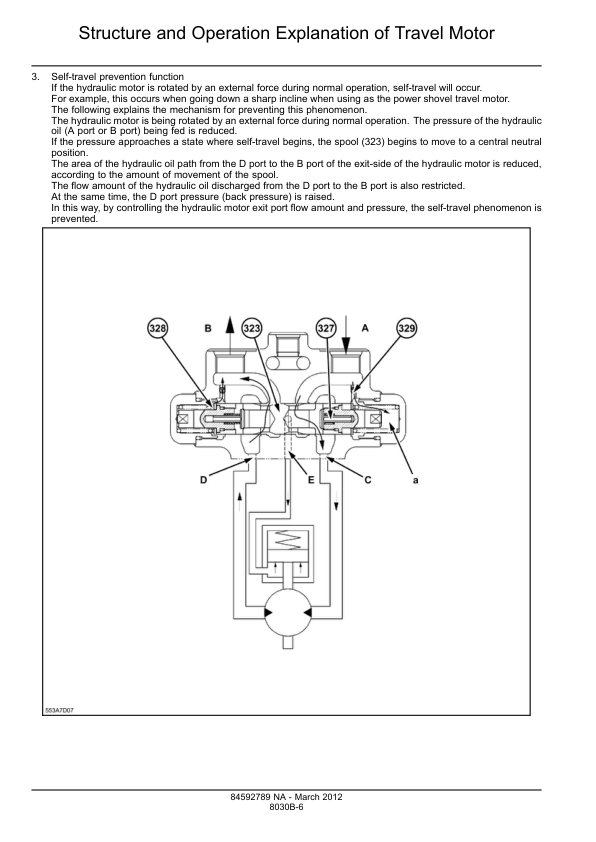 Structure and Operation Explanation of Travel Motor

3. Self-travel prevention function
If the hydraulic motor is rotated by an external force during normal operation, self-travel will occur.
For example, this occurs when going down a sharp incline when using as the power shovel travel motor.
The following explains the mechanism for preventing this phenomenon.
The hydraulic motor is being rotated by an external force during normal operation. The pressure of the hydraulic oil (A port or B port) being fed is reduced.
If the pressure approaches a state where self-travel begins, the spool (323) begins to move to a central neutral position.
The area of the hydraulic oil path from the D port to the B port of the exit-side of the hydraulic motor is reduced, according to the amount of movement of the spool.
The flow amount of the hydraulic oil discharged from the D port to the B port is also restricted.
At the same time, the D port pressure (back pressure) is raised.
In this way, by controlling the hydraulic motor exit port flow amount and pressure, the self-travel phenomenon is prevented.

328
B
323
327
A
329
D
E
C
a

553A7D07

84592789 NA - March 2012
8030B-6