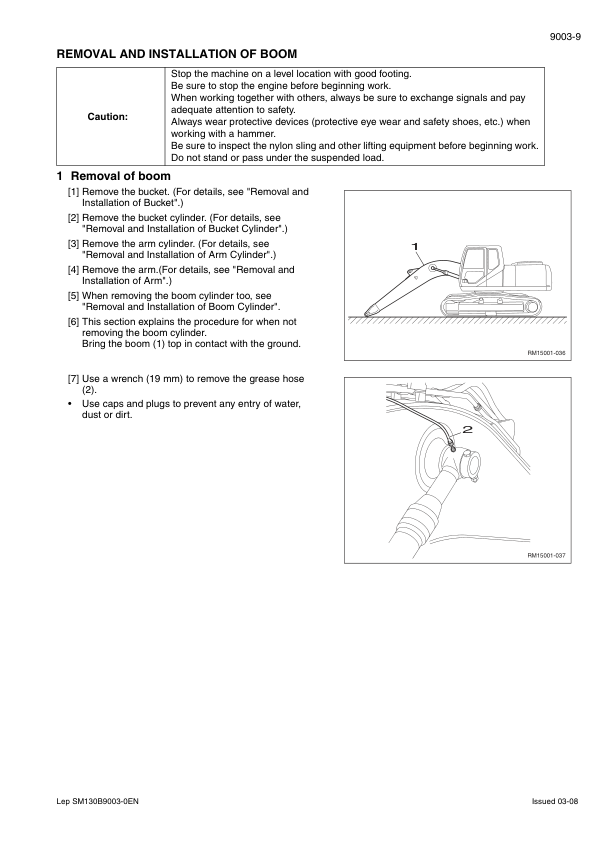 9003-9

REMOVAL AND INSTALLATION OF BOOM

| Caution: | Stop the machine on a level location with good footing. Be sure to stop the engine before beginning work. When working together with others, always be sure to exchange signals and pay adequate attention to safety. Always wear protective devices (protective eye wear and safety shoes, etc.) when working with a hammer. Be sure to inspect the nylon sling and other lifting equipment before beginning work. Do not stand or pass under the suspended load. |
|---|---|

1 Removal of boom

[1] Remove the bucket. (For details, see "Removal and Installation of Bucket".)

[2] Remove the bucket cylinder. (For details, see "Removal and Installation of Bucket Cylinder".)

[3] Remove the arm cylinder. (For details, see "Removal and Installation of Arm Cylinder".)

[4] Remove the arm.(For details, see "Removal and Installation of Arm".)

[5] When removing the boom cylinder too, see "Removal and Installation of Boom Cylinder".

[6] This section explains the procedure for when not removing the boom cylinder. Bring the boom (1) top in contact with the ground.

1

RM15001-036

[7] Use a wrench (19 mm) to remove the grease hose (2).

• Use caps and plugs to prevent any entry of water, dust or dirt.

2

RM15001-037

Lep SM130B9003-0EN

Issued 03-08