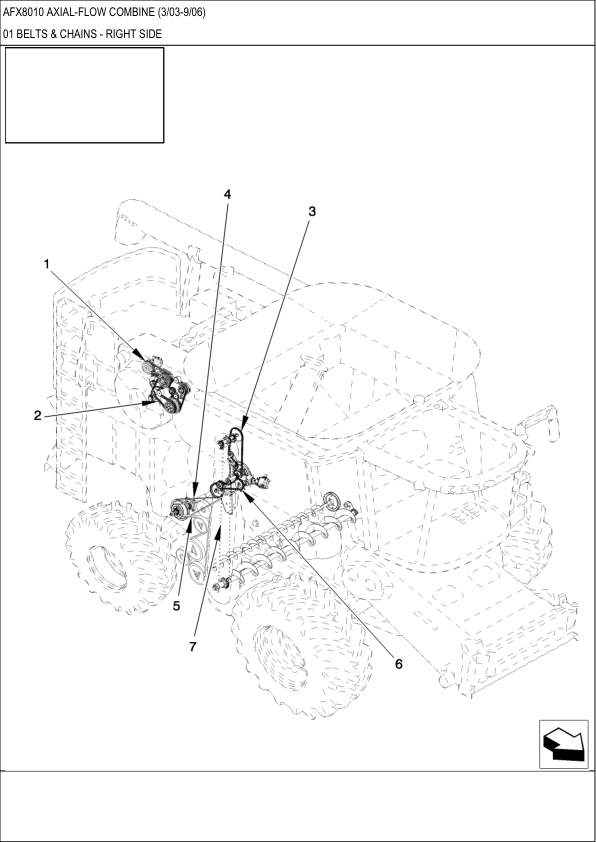 AFX8010 AXIAL-FLOW COMBINE (3/03-9/06)
01 BELTS & CHAINS - RIGHT SIDE

4
3
1
2
5
7
6