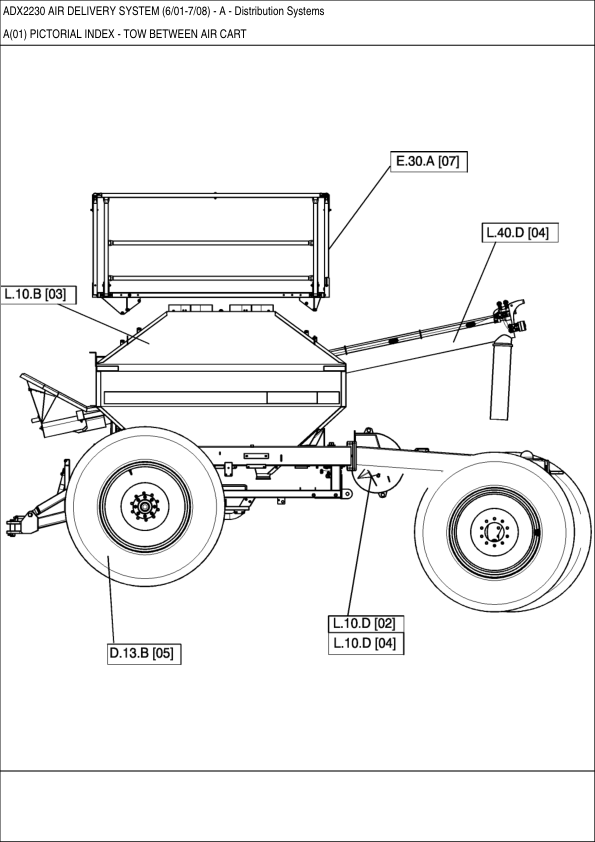 ADX2230 AIR DELIVERY SYSTEM (6/01-7/08) - A - Distribution Systems

A(01) PICTORIAL INDEX - TOW BETWEEN AIR CART

E.30.A [07]

L.40.D [04]

L.10.B [03]

L.10.D [02]

L.10.D [04]

D.13.B [05]