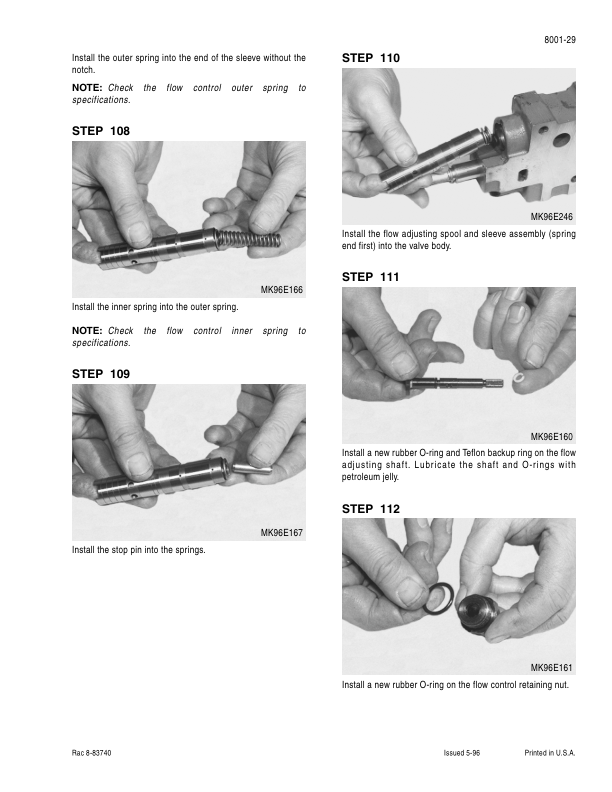 8001-29

Install the outer spring into the end of the sleeve without the notch.

NOTE: Check the flow control outer spring to specifications.

STEP 108

MK96E166

Install the inner spring into the outer spring.

NOTE: Check the flow control inner spring to specifications.

STEP 109

MK96E167

Install the stop pin into the springs.

STEP 110

MK96E246

Install the flow adjusting spool and sleeve assembly (spring end first) into the valve body.

STEP 111

MK96E160

Install a new rubber O-ring and Teflon backup ring on the flow adjusting shaft. Lubricate the shaft and O-rings with petroleum jelly.

STEP 112

MK96E161

Install a new rubber O-ring on the flow control retaining nut.

Rac 8-83740

Issued 5-96

Printed in U.S.A.