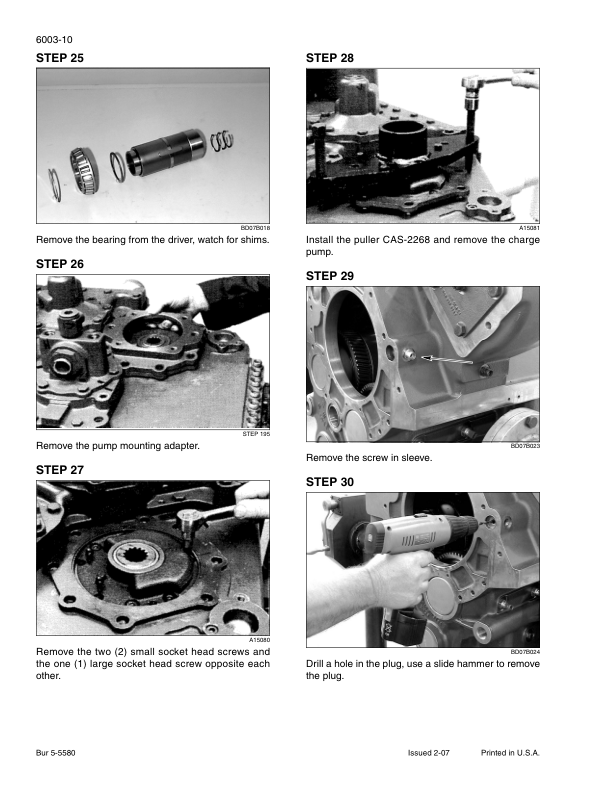 6003-10

STEP 25

BD07B018

Remove the bearing from the driver, watch for shims.

STEP 26

STEP 195

Remove the pump mounting adapter.

STEP 27

A15080

Remove the two (2) small socket head screws and the one (1) large socket head screw opposite each other.

STEP 28

A15081

Install the puller CAS-2268 and remove the charge pump.

STEP 29

BD07B023

Remove the screw in sleeve.

STEP 30

BD07B024

Drill a hole in the plug, use a slide hammer to remove the plug.

Bur 5-5580    Issued 2-07    Printed in U.S.A.