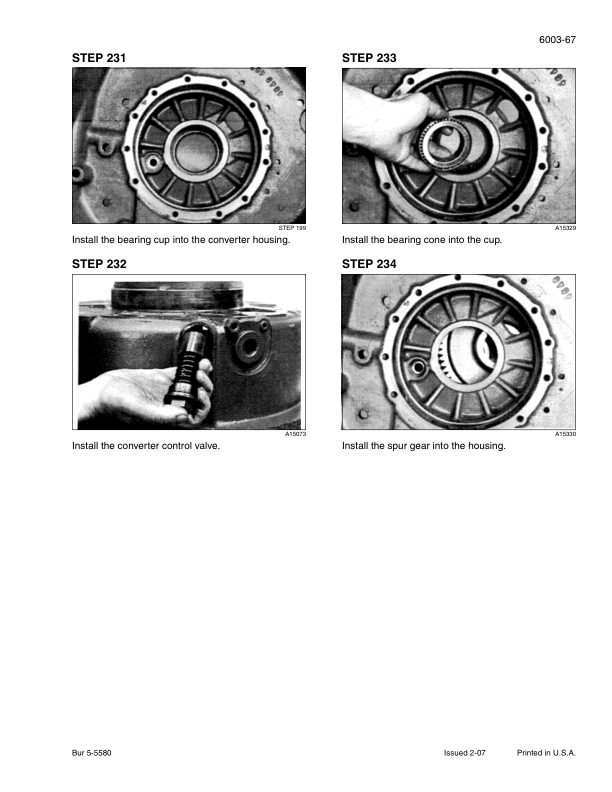 6003-67

STEP 231

STEP 199

Install the bearing cup into the converter housing.

STEP 232

A15073

Install the converter control valve.

STEP 233

A15329

Install the bearing cone into the cup.

STEP 234

A15330

Install the spur gear into the housing.

Bur 5-5580

Issued 2-07

Printed in U.S.A.