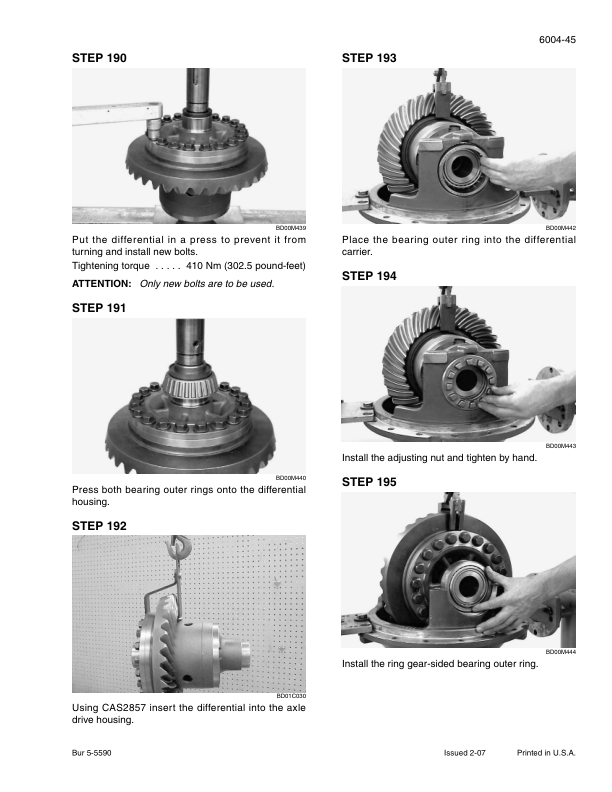 6004-45

STEP 190

BD00M439

Put the differential in a press to prevent it from turning and install new bolts.

Tightening torque . . . . . 410 Nm (302.5 pound-feet)

ATTENTION: Only new bolts are to be used.

STEP 191

BD00M440

Press both bearing outer rings onto the differential housing.

STEP 192

BD01C030

Using CAS2857 insert the differential into the axle drive housing.

STEP 193

BD00M442

Place the bearing outer ring into the differential carrier.

STEP 194

BD00M443

Install the adjusting nut and tighten by hand.

STEP 195

BD00M444

Install the ring gear-sided bearing outer ring.

Bur 5-5590

Issued 2-07

Printed in U.S.A.