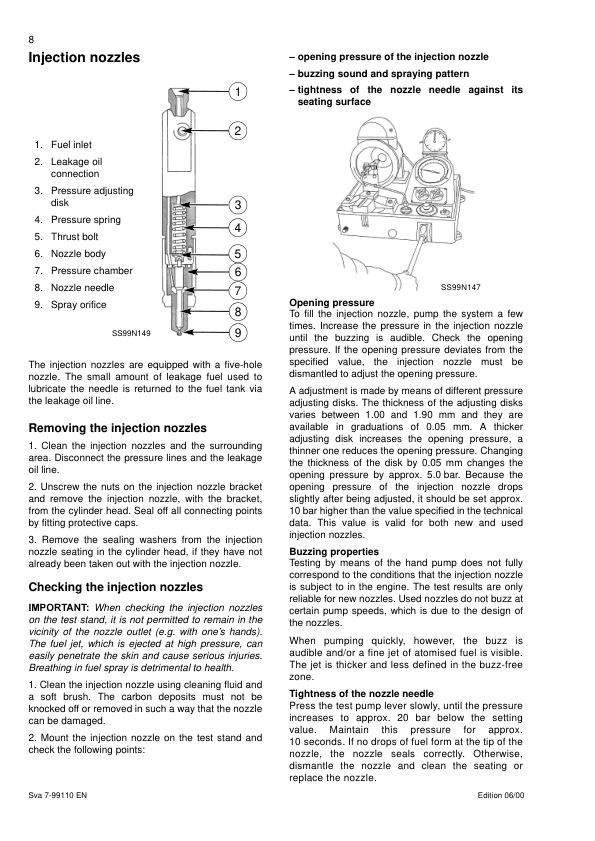 8

Injection nozzles

1. Fuel inlet
2. Leakage oil connection
3. Pressure adjusting disk
4. Pressure spring
5. Thrust bolt
6. Nozzle body
7. Pressure chamber
8. Nozzle needle
9. Spray orifice

1
2
3
4
5
6
7
8
9

SS99N149

The injection nozzles are equipped with a five-hole nozzle. The small amount of leakage fuel used to lubricate the needle is returned to the fuel tank via the leakage oil line.

Removing the injection nozzles

1. Clean the injection nozzles and the surrounding area. Disconnect the pressure lines and the leakage oil line.

2. Unscrew the nuts on the injection nozzle bracket and remove the injection nozzle, with the bracket, from the cylinder head. Seal off all connecting points by fitting protective caps.

3. Remove the sealing washers from the injection nozzle seating in the cylinder head, if they have not already been taken out with the injection nozzle.

Checking the injection nozzles

IMPORTANT: When checking the injection nozzles on the test stand, it is not permitted to remain in the vicinity of the nozzle outlet (e.g. with one's hands). The fuel jet, which is ejected at high pressure, can easily penetrate the skin and cause serious injuries. Breathing in fuel spray is detrimental to health.

1. Clean the injection nozzle using cleaning fluid and a soft brush. The carbon deposits must not be knocked off or removed in such a way that the nozzle can be damaged.

2. Mount the injection nozzle on the test stand and check the following points:

– opening pressure of the injection nozzle
– buzzing sound and spraying pattern
– tightness of the nozzle needle against its seating surface

SS99N147

Opening pressure
To fill the injection nozzle, pump the system a few times. Increase the pressure in the injection nozzle until the buzzing is audible. Check the opening pressure. If the opening pressure deviates from the specified value, the injection nozzle must be dismantled to adjust the opening pressure.

A adjustment is made by means of different pressure adjusting disks. The thickness of the adjusting disks varies between 1.00 and 1.90 mm and they are available in graduations of 0.05 mm. A thicker adjusting disk increases the opening pressure, a thinner one reduces the opening pressure. Changing the thickness of the disk by 0.05 mm changes the opening pressure by approx. 5.0 bar. Because the opening pressure of the injection nozzle drops slightly after being adjusted, it should be set approx. 10 bar higher than the value specified in the technical data. This value is valid for both new and used injection nozzles.

Buzzing properties
Testing by means of the hand pump does not fully correspond to the conditions that the injection nozzle is subject to in the engine. The test results are only reliable for new nozzles. Used nozzles do not buzz at certain pump speeds, which is due to the design of the nozzles.

When pumping quickly, however, the buzz is audible and/or a fine jet of atomised fuel is visible. The jet is thicker and less defined in the buzz-free zone.

Tightness of the nozzle needle
Press the test pump lever slowly, until the pressure increases to approx. 20 bar below the setting value. Maintain this pressure for approx. 10 seconds. If no drops of fuel form at the tip of the nozzle, the nozzle seals correctly. Otherwise, dismantle the nozzle and clean the seating or replace the nozzle.

Sva 7-99110 EN
Edition 06/00