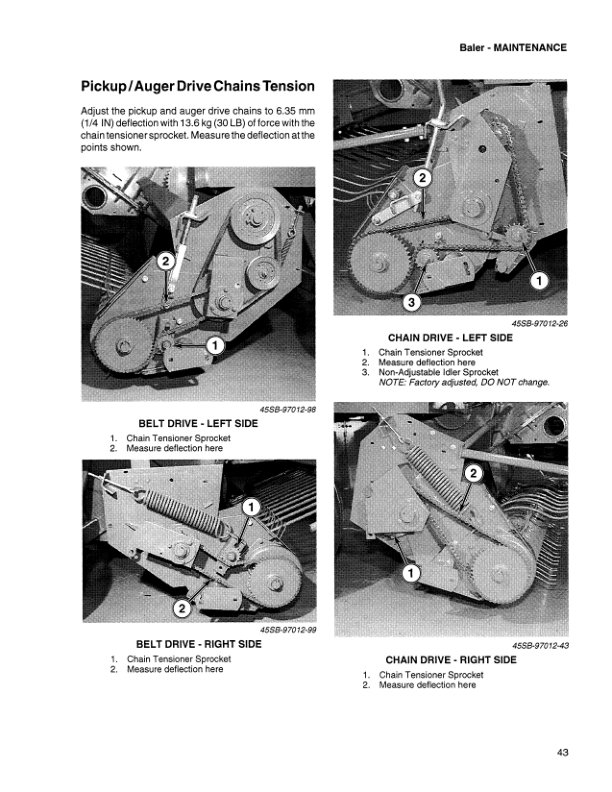 Baler - MAINTENANCE

Pickup/Auger Drive Chains Tension

Adjust the pickup and auger drive chains to 6.35 mm (1/4 IN) deflection with 13.6 kg (30 LB) of force with the chain tensioner sprocket. Measure the deflection at the points shown.

2

1

45SB-97012-98

BELT DRIVE - LEFT SIDE

1. Chain Tensioner Sprocket
2. Measure deflection here

1

2

45SB-97012-99

BELT DRIVE - RIGHT SIDE

1. Chain Tensioner Sprocket
2. Measure deflection here

2

1

3

45SB-97012-26

CHAIN DRIVE - LEFT SIDE

1. Chain Tensioner Sprocket
2. Measure deflection here
3. Non-Adjustable Idler Sprocket
NOTE: Factory adjusted, DO NOT change.

2

1

45SB-97012-43

CHAIN DRIVE - RIGHT SIDE

1. Chain Tensioner Sprocket
2. Measure deflection here

43