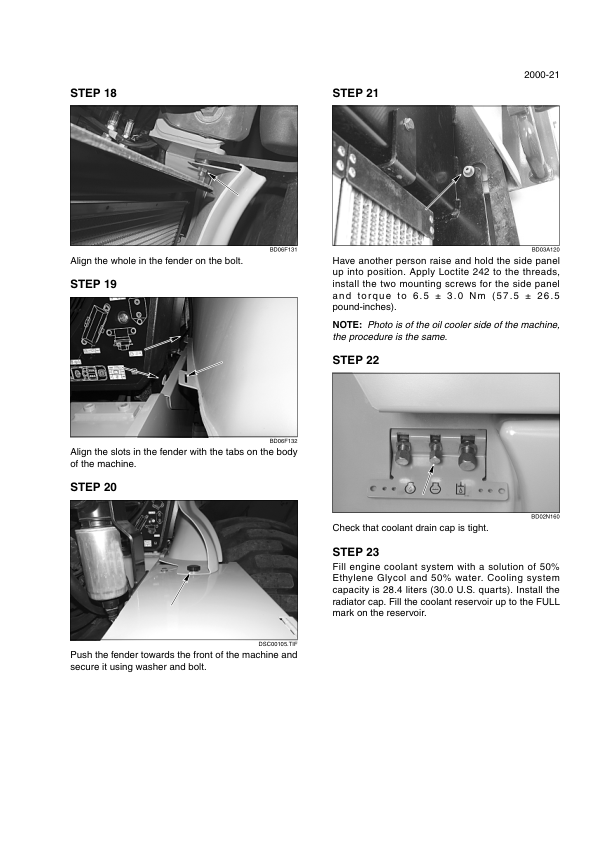 2000-21

STEP 18

BD06F131

Align the whole in the fender on the bolt.

STEP 19

BD06F132

Align the slots in the fender with the tabs on the body of the machine.

STEP 20

DSC00105.TIF

Push the fender towards the front of the machine and secure it using washer and bolt.

STEP 21

BD03A120

Have another person raise and hold the side panel up into position. Apply Loctite 242 to the threads, install the two mounting screws for the side panel and torque to 6.5 ± 3.0 Nm (57.5 ± 26.5 pound-inches).

NOTE: Photo is of the oil cooler side of the machine, the procedure is the same.

STEP 22

BD02N160

Check that coolant drain cap is tight.

STEP 23

Fill engine coolant system with a solution of 50% Ethylene Glycol and 50% water. Cooling system capacity is 28.4 liters (30.0 U.S. quarts). Install the radiator cap. Fill the coolant reservoir up to the FULL mark on the reservoir.