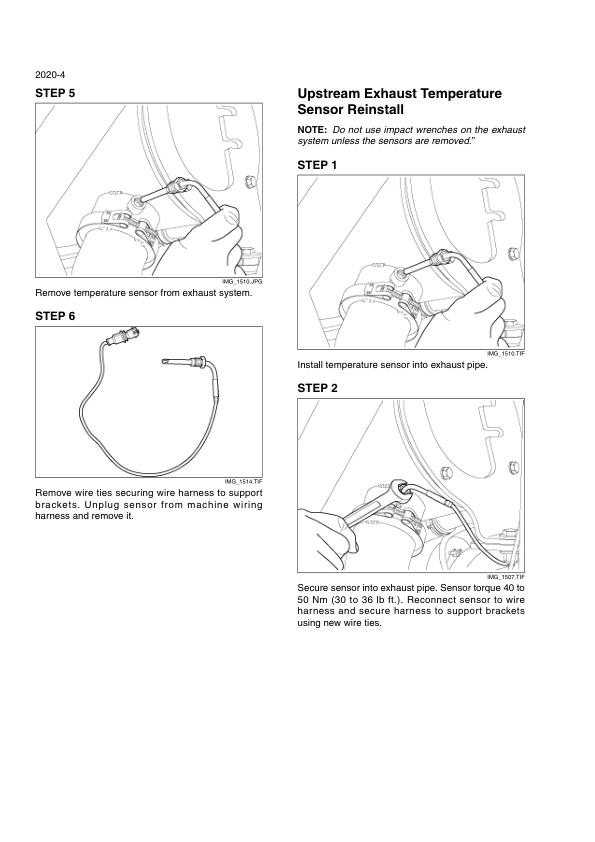 2020-4

STEP 5

IMG_1510.JPG

Remove temperature sensor from exhaust system.

STEP 6

IMG_1514.TIF

Remove wire ties securing wire harness to support brackets. Unplug sensor from machine wiring harness and remove it.

Upstream Exhaust Temperature Sensor Reinstall

NOTE: Do not use impact wrenches on the exhaust system unless the sensors are removed."

STEP 1

IMG_1510.TIF

Install temperature sensor into exhaust pipe.

STEP 2

IMG_1507.TIF

Secure sensor into exhaust pipe. Sensor torque 40 to 50 Nm (30 to 36 lb ft.). Reconnect sensor to wire harness and secure harness to support brackets using new wire ties.