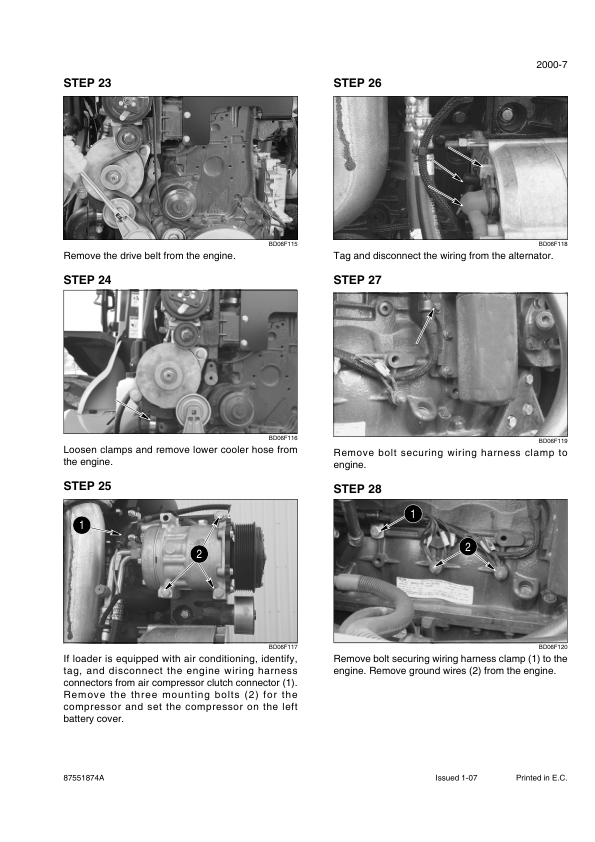 2000-7

STEP 23

BD06F115

Remove the drive belt from the engine.

STEP 24

BD06F116

Loosen clamps and remove lower cooler hose from the engine.

STEP 25

1

2

BD06F117

If loader is equipped with air conditioning, identify, tag, and disconnect the engine wiring harness connectors from air compressor clutch connector (1). Remove the three mounting bolts (2) for the compressor and set the compressor on the left battery cover.

STEP 26

BD06F118

Tag and disconnect the wiring from the alternator.

STEP 27

BD06F119

Remove bolt securing wiring harness clamp to engine.

STEP 28

1

2

BD06F120

Remove bolt securing wiring harness clamp (1) to the engine. Remove ground wires (2) from the engine.

87551874A Issued 1-07 Printed in E.C.