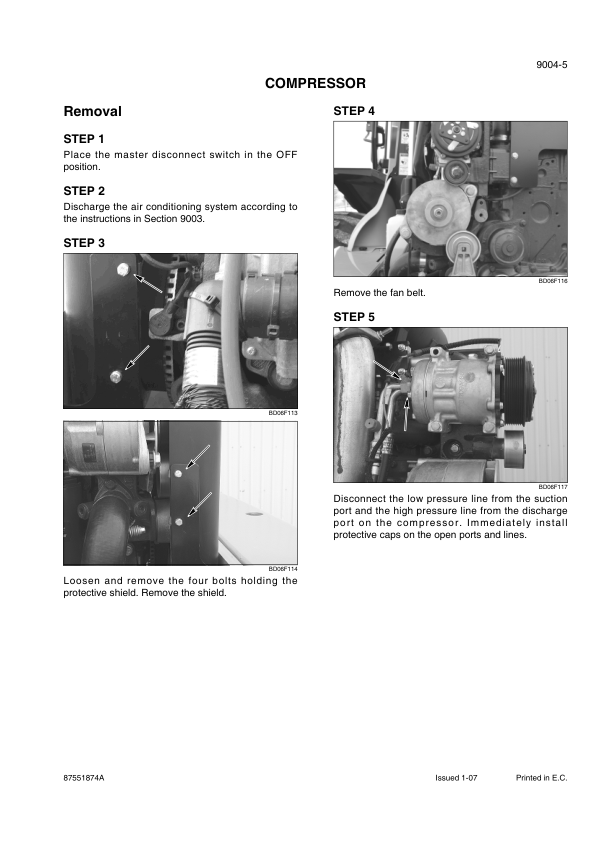 9004-5

COMPRESSOR

Removal

STEP 1

Place the master disconnect switch in the OFF position.

STEP 2

Discharge the air conditioning system according to the instructions in Section 9003.

STEP 3

BD06F113

BD06F114

Loosen and remove the four bolts holding the protective shield. Remove the shield.

STEP 4

BD06F116

Remove the fan belt.

STEP 5

BD06F117

Disconnect the low pressure line from the suction port and the high pressure line from the discharge port on the compressor. Immediately install protective caps on the open ports and lines.

87551874A

Issued 1-07

Printed in E.C.