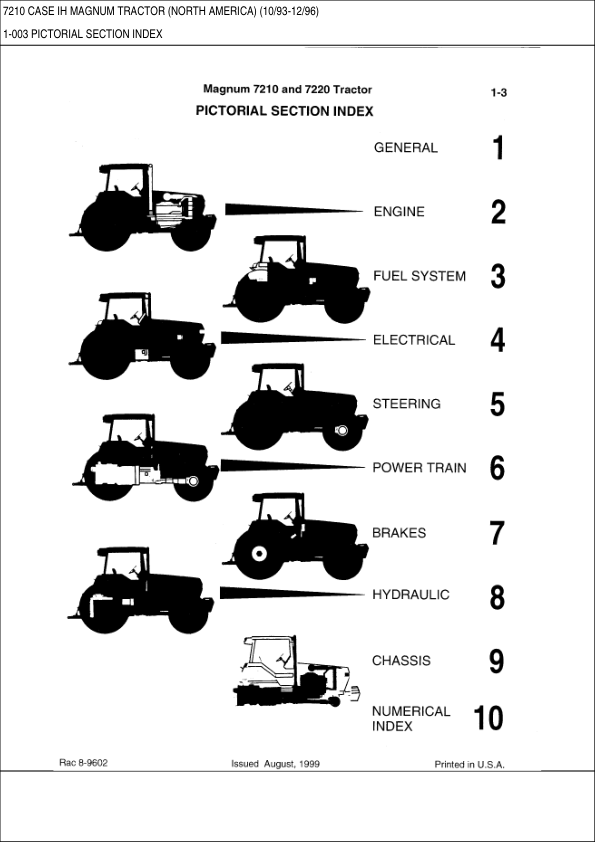 7210 CASE IH MAGNUM TRACTOR (NORTH AMERICA) (10/93-12/96)

1-003 PICTORIAL SECTION INDEX

Magnum 7210 and 7220 Tractor

1-3

PICTORIAL SECTION INDEX

GENERAL 1

ENGINE 2

FUEL SYSTEM 3

ELECTRICAL 4

STEERING 5

POWER TRAIN 6

BRAKES 7

HYDRAULIC 8

CHASSIS 9

NUMERICAL INDEX 10

Rac 8-9602

Issued August, 1999

Printed in U.S.A.