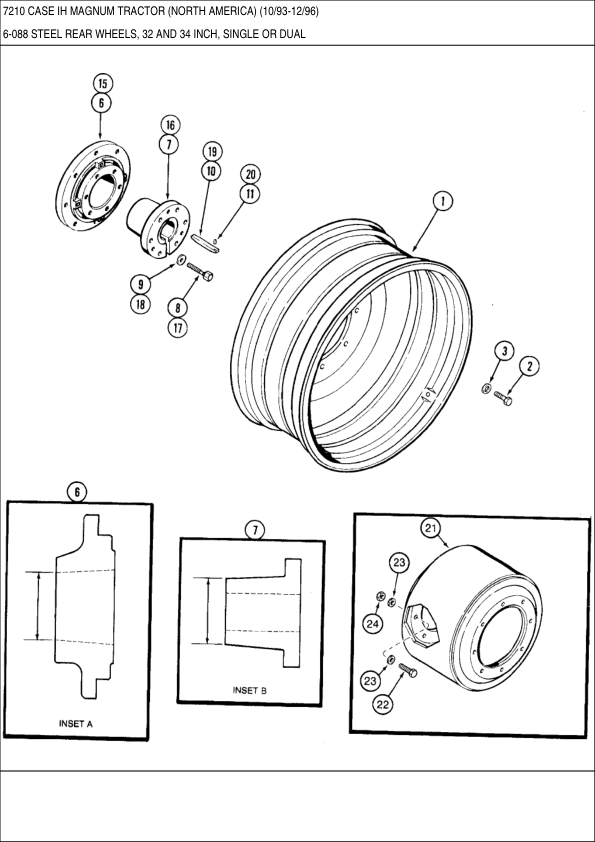 7210 CASE IH MAGNUM TRACTOR (NORTH AMERICA) (10/93-12/96)

6-088 STEEL REAR WHEELS, 32 AND 34 INCH, SINGLE OR DUAL

15
6
16
7
19
10
20
11
1
9
18
8
17
3
2

6
INSET A

7
INSET B

21
23
24
23
22