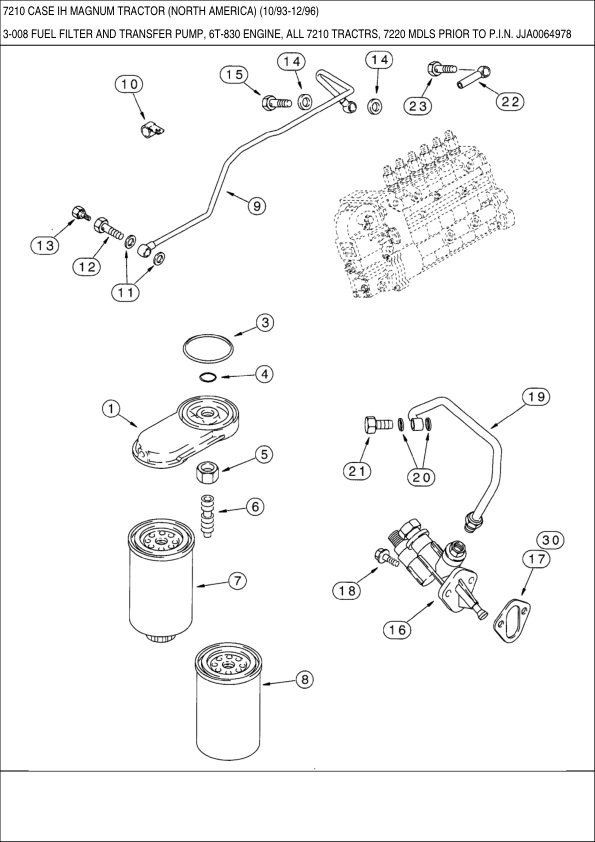 7210 CASE IH MAGNUM TRACTOR (NORTH AMERICA) (10/93-12/96)

3-008 FUEL FILTER AND TRANSFER PUMP, 6T-830 ENGINE, ALL 7210 TRACTRS, 7220 MDLS PRIOR TO P.I.N. JJA0064978

10
15
14
14
23
22
9
13
12
11
3
4
1
5
6
7
8
19
21
20
30
17
18
16