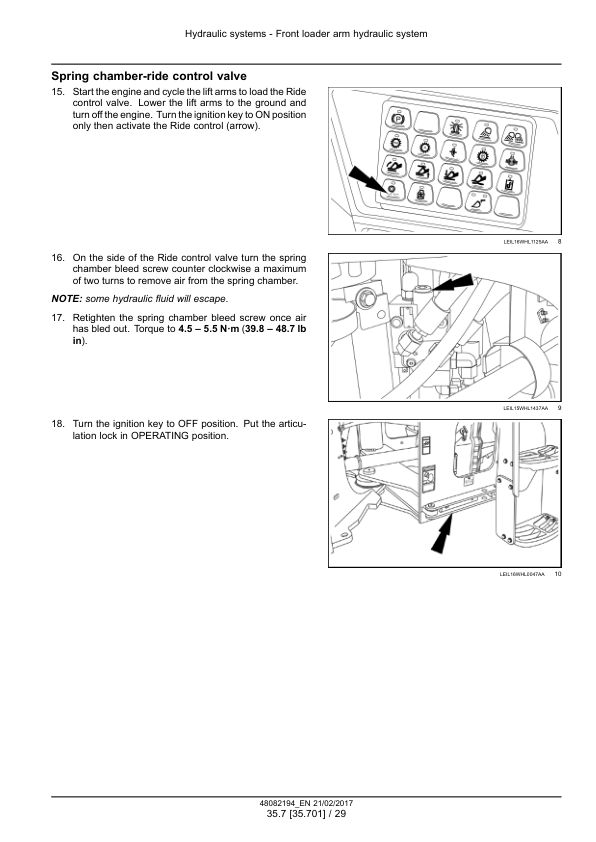 Hydraulic systems - Front loader arm hydraulic system

Spring chamber-ride control valve

15. Start the engine and cycle the lift arms to load the Ride control valve. Lower the lift arms to the ground and turn off the engine. Turn the ignition key to ON position only then activate the Ride control (arrow).

LEIL16WHL1125AA 8

16. On the side of the Ride control valve turn the spring chamber bleed screw counter clockwise a maximum of two turns to remove air from the spring chamber.

NOTE: some hydraulic fluid will escape.

17. Retighten the spring chamber bleed screw once air has bled out. Torque to 4.5 – 5.5 N·m (39.8 – 48.7 lb in).

LEIL15WHL1437AA 9

18. Turn the ignition key to OFF position. Put the articulation lock in OPERATING position.

LEIL16WHL0047AA 10

48082194_EN 21/02/2017
35.7 [35.701] / 29