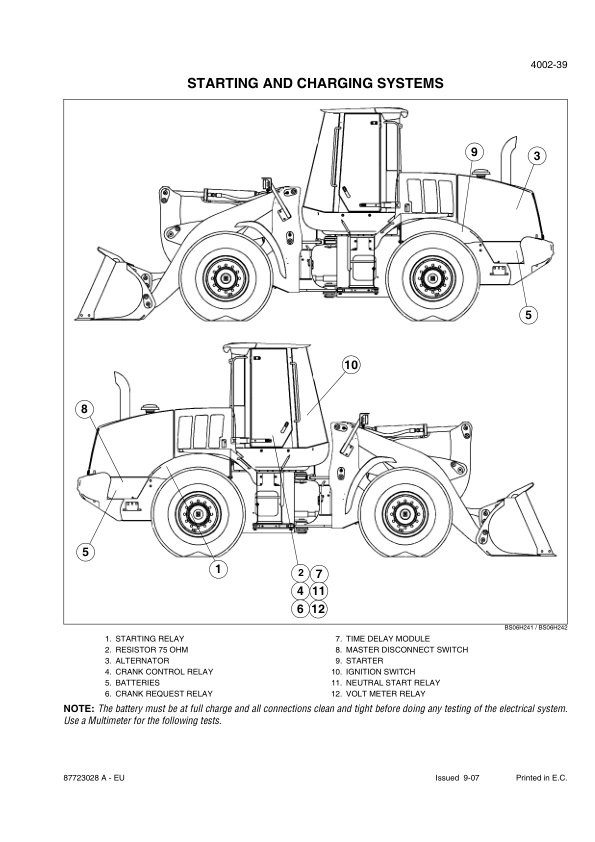 4002-39

STARTING AND CHARGING SYSTEMS

9
3
5
10
8
5
1
2
7
4
11
6
12

BS06H241 / BS06H242

1. STARTING RELAY
2. RESISTOR 75 OHM
3. ALTERNATOR
4. CRANK CONTROL RELAY
5. BATTERIES
6. CRANK REQUEST RELAY

7. TIME DELAY MODULE
8. MASTER DISCONNECT SWITCH
9. STARTER
10. IGNITION SWITCH
11. NEUTRAL START RELAY
12. VOLT METER RELAY

NOTE: The battery must be at full charge and all connections clean and tight before doing any testing of the electrical system. Use a Multimeter for the following tests.

87723028 A - EU Issued 9-07 Printed in E.C.