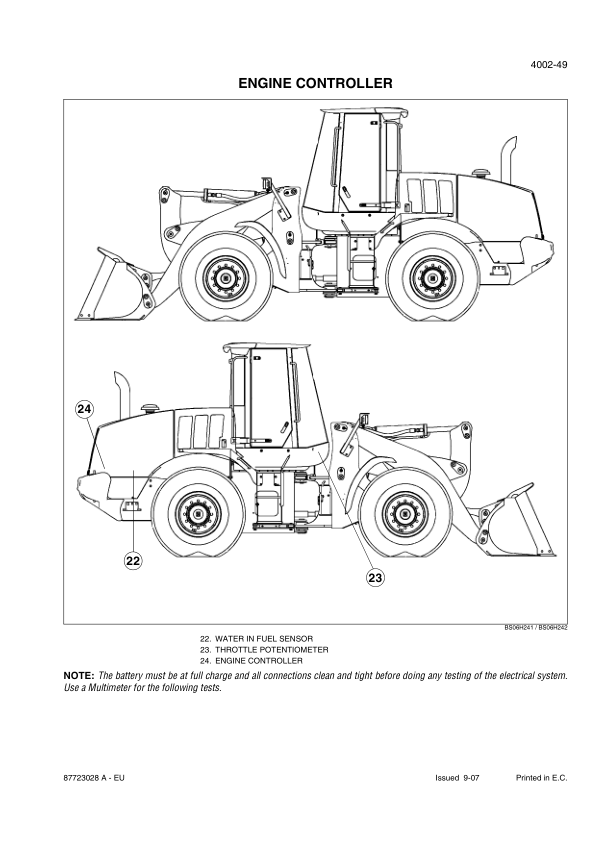 4002-49

ENGINE CONTROLLER

24

22

23

BS06H241 / BS06H242

22. WATER IN FUEL SENSOR
23. THROTTLE POTENTIOMETER
24. ENGINE CONTROLLER

NOTE: The battery must be at full charge and all connections clean and tight before doing any testing of the electrical system. Use a Multimeter for the following tests.

87723028 A - EU

Issued 9-07

Printed in E.C.