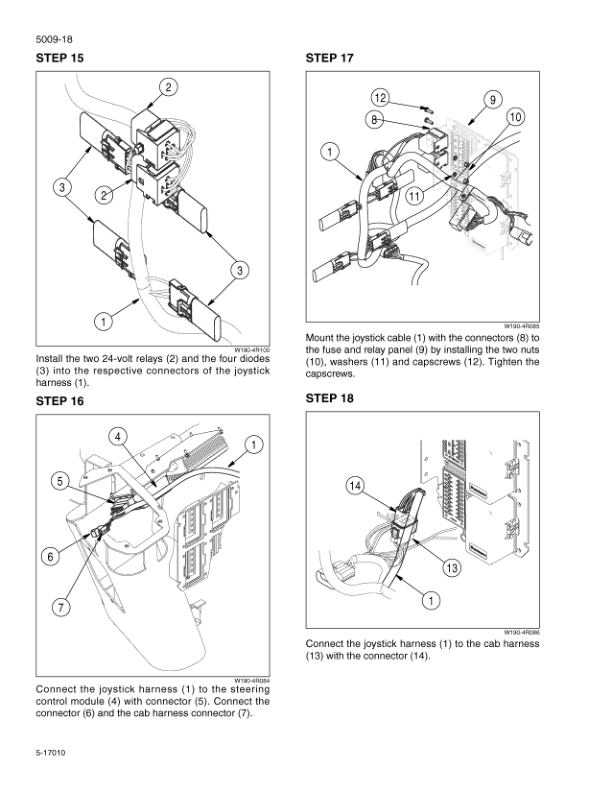 5009-18

STEP 15

2
3
2
3
1

W190-4R100

Install the two 24-volt relays (2) and the four diodes (3) into the respective connectors of the joystick harness (1).

STEP 16

4
1
5
6
7

W190-4R084

Connect the joystick harness (1) to the steering control module (4) with connector (5). Connect the connector (6) and the cab harness connector (7).

STEP 17

12
9
8
10
1
11

W190-4R085

Mount the joystick cable (1) with the connectors (8) to the fuse and relay panel (9) by installing the two nuts (10), washers (11) and capscrews (12). Tighten the capscrews.

STEP 18

14
13
1

W190-4R086

Connect the joystick harness (1) to the cab harness (13) with the connector (14).

5-17010