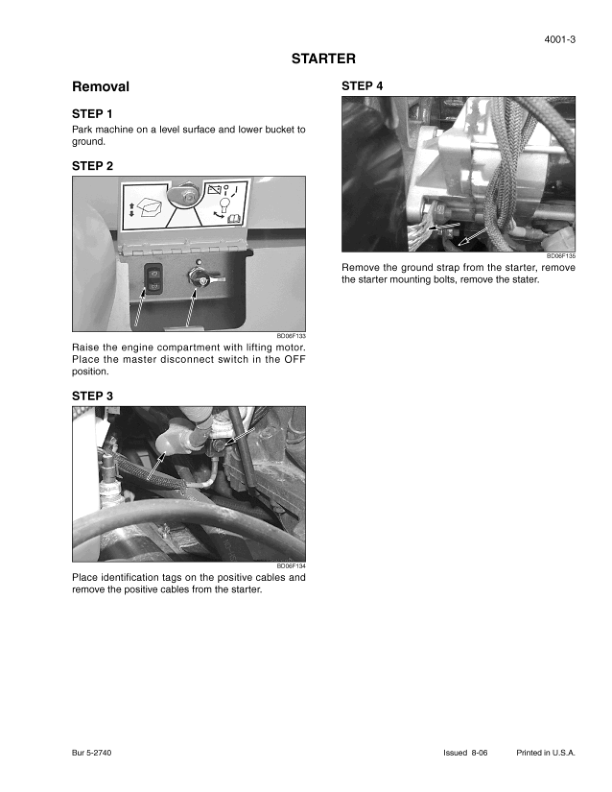 4001-3

STARTER

Removal

STEP 1

Park machine on a level surface and lower bucket to ground.

STEP 2

BD06F133

Raise the engine compartment with lifting motor. Place the master disconnect switch in the OFF position.

STEP 3

BD06F134

Place identification tags on the positive cables and remove the positive cables from the starter.

STEP 4

BD06F135

Remove the ground strap from the starter, remove the starter mounting bolts, remove the stater.

Bur 5-2740

Issued 8-06

Printed in U.S.A.