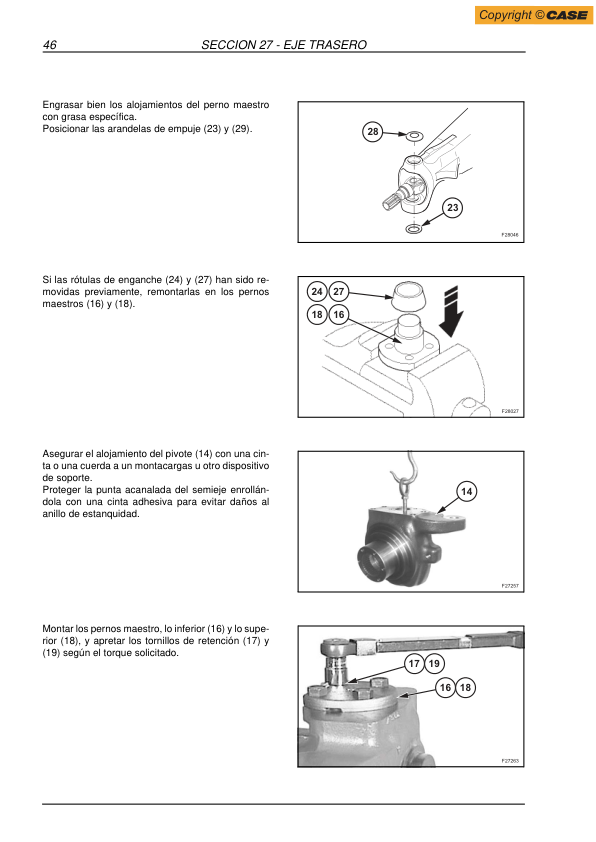 Copyright © CASE

46 SECCION 27 - EJE TRASERO

Engrasar bien los alojamientos del perno maestro con grasa específica.
Posicionar las arandelas de empuje (23) y (29).

28

23

F28046

Si las rótulas de enganche (24) y (27) han sido removidas previamente, remontarlas en los pernos maestros (16) y (18).

24 27

18 16

F28027

Asegurar el alojamiento del pivote (14) con una cinta o una cuerda a un montacargas u otro dispositivo de soporte.
Proteger la punta acanalada del semieje enrollándola con una cinta adhesiva para evitar daños al anillo de estanquidad.

14

F27257

Montar los pernos maestro, lo inferior (16) y lo superior (18), y apretar los tornillos de retención (17) y (19) según el torque solicitado.

17 19

16 18

F27265