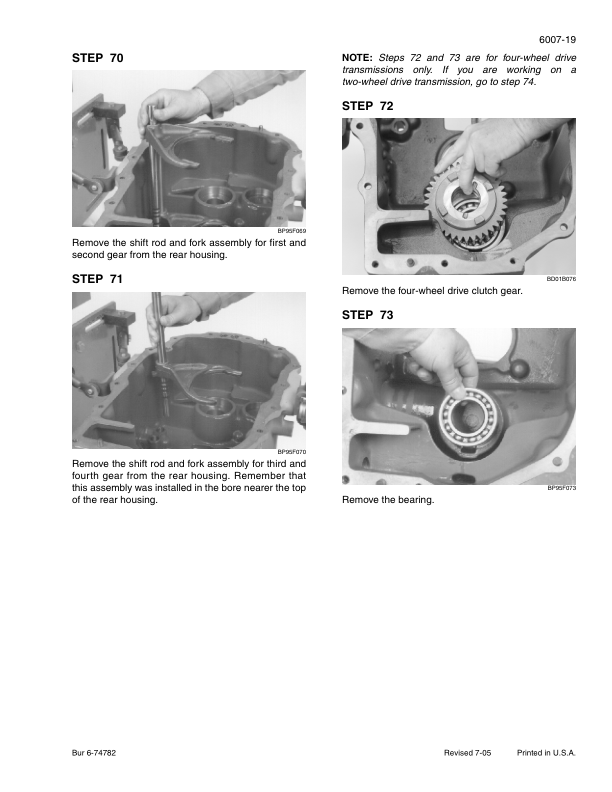 6007-19

STEP 70

BP95F069

Remove the shift rod and fork assembly for first and second gear from the rear housing.

STEP 71

BP95F070

Remove the shift rod and fork assembly for third and fourth gear from the rear housing. Remember that this assembly was installed in the bore nearer the top of the rear housing.

NOTE: Steps 72 and 73 are for four-wheel drive transmissions only. If you are working on a two-wheel drive transmission, go to step 74.

STEP 72

BD01B076

Remove the four-wheel drive clutch gear.

STEP 73

BP95F073

Remove the bearing.

Bur 6-74782

Revised 7-05

Printed in U.S.A.