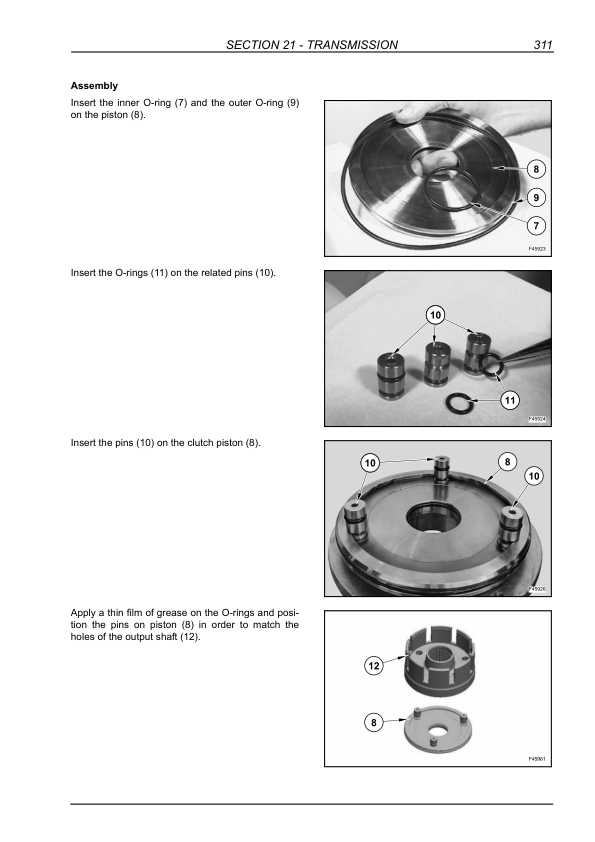 SECTION 21 - TRANSMISSION 311

**Assembly**

Insert the inner O-ring (7) and the outer O-ring (9) on the piston (8).

8
9
7
F45923

Insert the O-rings (11) on the related pins (10).

10
11
F45924

Insert the pins (10) on the clutch piston (8).

10
8
10
F45926

Apply a thin film of grease on the O-rings and position the pins on piston (8) in order to match the holes of the output shaft (12).

12
8
F45961