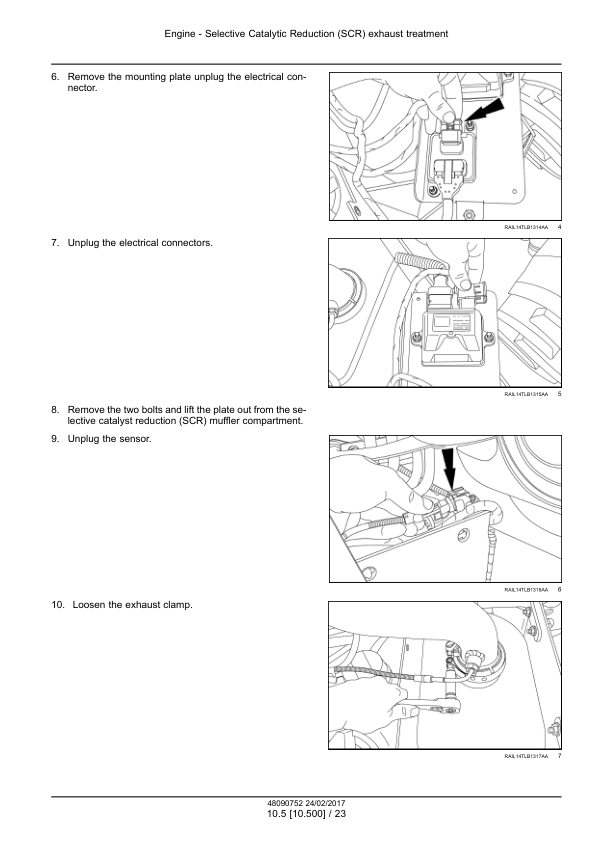 Engine - Selective Catalytic Reduction (SCR) exhaust treatment

6. Remove the mounting plate unplug the electrical connector.

RAIL14TLB1314AA 4

7. Unplug the electrical connectors.

RAIL14TLB1315AA 5

8. Remove the two bolts and lift the plate out from the selective catalyst reduction (SCR) muffler compartment.

9. Unplug the sensor.

RAIL14TLB1316AA 6

10. Loosen the exhaust clamp.

RAIL14TLB1317AA 7

48090752 24/02/2017
10.5 [10.500] / 23