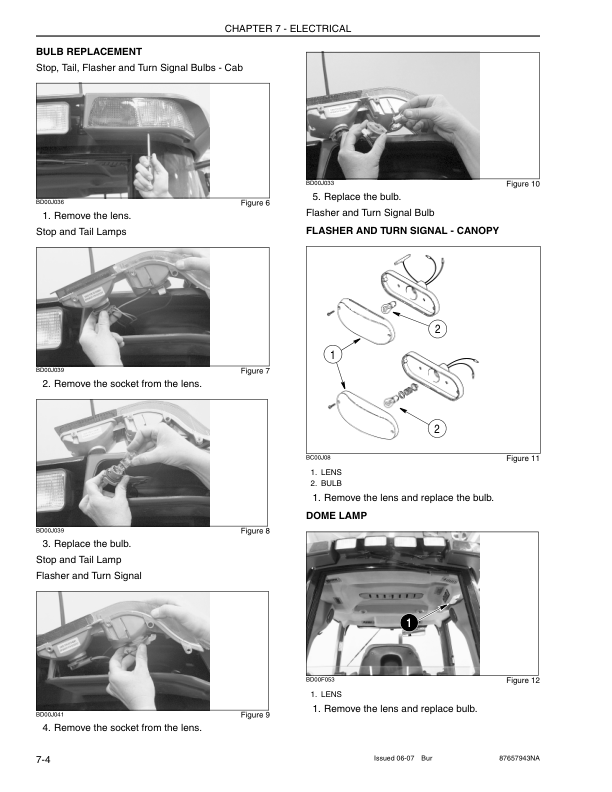 CHAPTER 7 - ELECTRICAL

BULB REPLACEMENT

Stop, Tail, Flasher and Turn Signal Bulbs - Cab

BD00J036

Figure 6

1. Remove the lens.

Stop and Tail Lamps

BD00J039

Figure 7

2. Remove the socket from the lens.

BD00J039

Figure 8

3. Replace the bulb.

Stop and Tail Lamp

Flasher and Turn Signal

BD00J041

Figure 9

4. Remove the socket from the lens.

BD00J033

Figure 10

5. Replace the bulb.

Flasher and Turn Signal Bulb

FLASHER AND TURN SIGNAL - CANOPY

2

1

2

BC00J08

Figure 11

1. LENS
2. BULB

1. Remove the lens and replace the bulb.

DOME LAMP

1

BD00F053

Figure 12

1. LENS

1. Remove the lens and replace bulb.

7-4

Issued 06-07 Bur

87657943NA