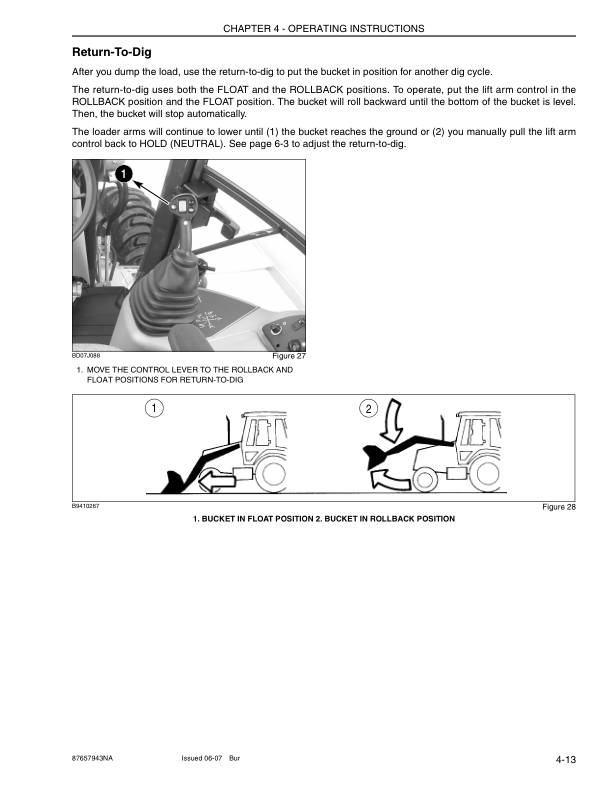 CHAPTER 4 - OPERATING INSTRUCTIONS

Return-To-Dig

After you dump the load, use the return-to-dig to put the bucket in position for another dig cycle.

The return-to-dig uses both the FLOAT and the ROLLBACK positions. To operate, put the lift arm control in the ROLLBACK position and the FLOAT position. The bucket will roll backward until the bottom of the bucket is level. Then, the bucket will stop automatically.

The loader arms will continue to lower until (1) the bucket reaches the ground or (2) you manually pull the lift arm control back to HOLD (NEUTRAL). See page 6-3 to adjust the return-to-dig.

1

BD07J088 Figure 27

1. MOVE THE CONTROL LEVER TO THE ROLLBACK AND FLOAT POSITIONS FOR RETURN-TO-DIG

1

2

B9410267 Figure 28

1. BUCKET IN FLOAT POSITION 2. BUCKET IN ROLLBACK POSITION

87657943NA Issued 06-07 Bur 4-13