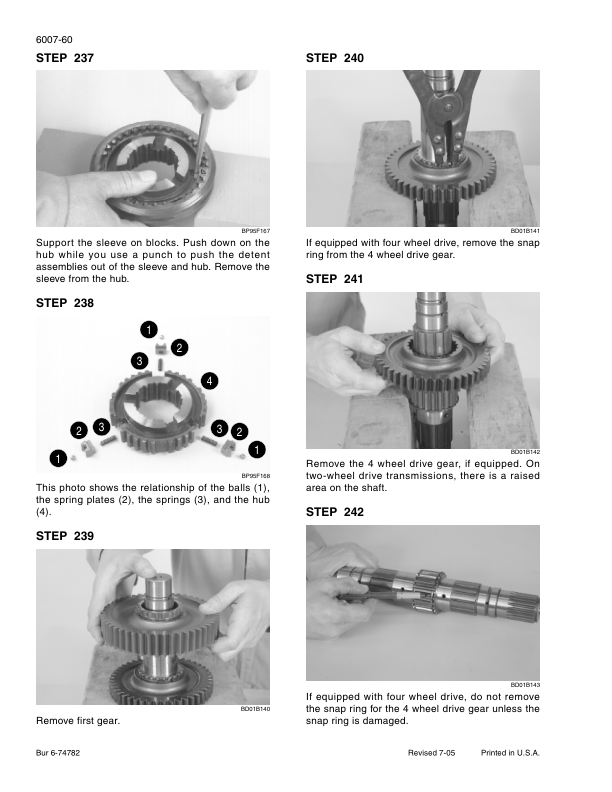 6007-60

STEP 237

BP95F167

Support the sleeve on blocks. Push down on the hub while you use a punch to push the detent assemblies out of the sleeve and hub. Remove the sleeve from the hub.

STEP 238

1
2
3
4
2
3
3
2
1
1

BP95F168

This photo shows the relationship of the balls (1), the spring plates (2), the springs (3), and the hub (4).

STEP 239

BD01B140

Remove first gear.

STEP 240

BD01B141

If equipped with four wheel drive, remove the snap ring from the 4 wheel drive gear.

STEP 241

BD01B142

Remove the 4 wheel drive gear, if equipped. On two-wheel drive transmissions, there is a raised area on the shaft.

STEP 242

BD01B143

If equipped with four wheel drive, do not remove the snap ring for the 4 wheel drive gear unless the snap ring is damaged.

Bur 6-74782

Revised 7-05

Printed in U.S.A.