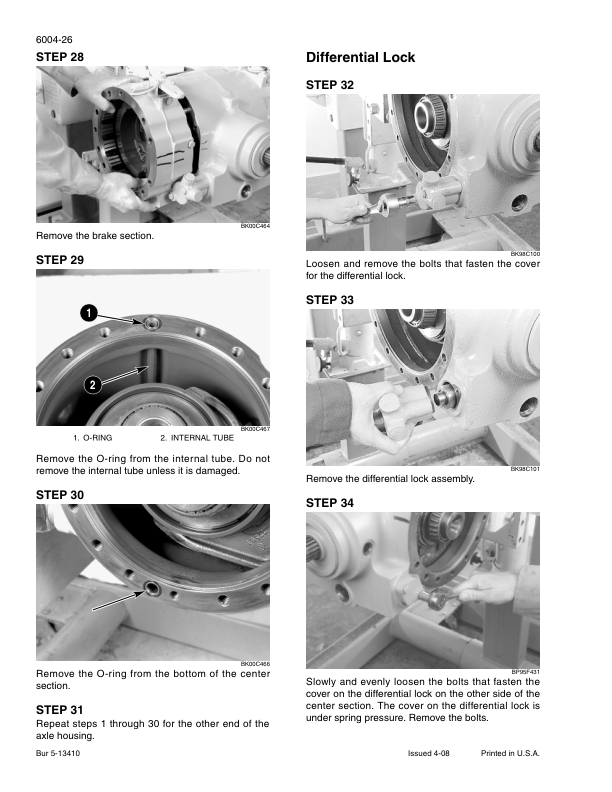 6004-26

STEP 28

BK00C464

Remove the brake section.

STEP 29

1

2

BK00C467

1. O-RING 2. INTERNAL TUBE

Remove the O-ring from the internal tube. Do not remove the internal tube unless it is damaged.

STEP 30

BK00C466

Remove the O-ring from the bottom of the center section.

STEP 31

Repeat steps 1 through 30 for the other end of the axle housing.

Differential Lock

STEP 32

BK98C100

Loosen and remove the bolts that fasten the cover for the differential lock.

STEP 33

BK98C101

Remove the differential lock assembly.

STEP 34

BP95F431

Slowly and evenly loosen the bolts that fasten the cover on the differential lock on the other side of the center section. The cover on the differential lock is under spring pressure. Remove the bolts.

Bur 5-13410

Issued 4-08

Printed in U.S.A.