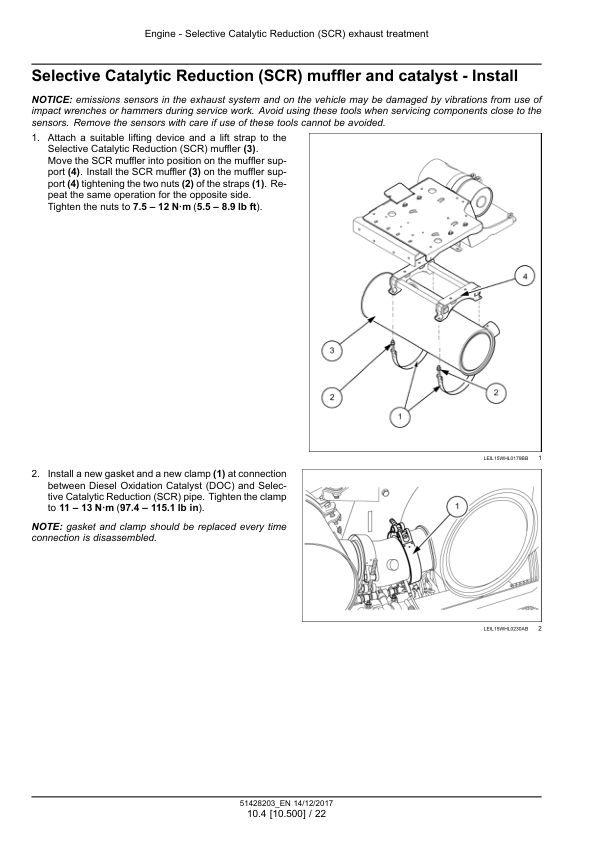 Engine - Selective Catalytic Reduction (SCR) exhaust treatment

Selective Catalytic Reduction (SCR) muffler and catalyst - Install

NOTICE: emissions sensors in the exhaust system and on the vehicle may be damaged by vibrations from use of impact wrenches or hammers during service work. Avoid using these tools when servicing components close to the sensors. Remove the sensors with care if use of these tools cannot be avoided.

1. Attach a suitable lifting device and a lift strap to the Selective Catalytic Reduction (SCR) muffler (3).
Move the SCR muffler into position on the muffler support (4). Install the SCR muffler (3) on the muffler support (4) tightening the two nuts (2) of the straps (1). Repeat the same operation for the opposite side.
Tighten the nuts to 7.5 – 12 N·m (5.5 – 8.9 lb ft).

4
3
2
2
1

LEIL15WHL0179BB 1

2. Install a new gasket and a new clamp (1) at connection between Diesel Oxidation Catalyst (DOC) and Selective Catalytic Reduction (SCR) pipe. Tighten the clamp to 11 – 13 N·m (97.4 – 115.1 lb in).

NOTE: gasket and clamp should be replaced every time connection is disassembled.

1

LEIL15WHL0230AB 2

51428203_EN 14/12/2017
10.4 [10.500] / 22