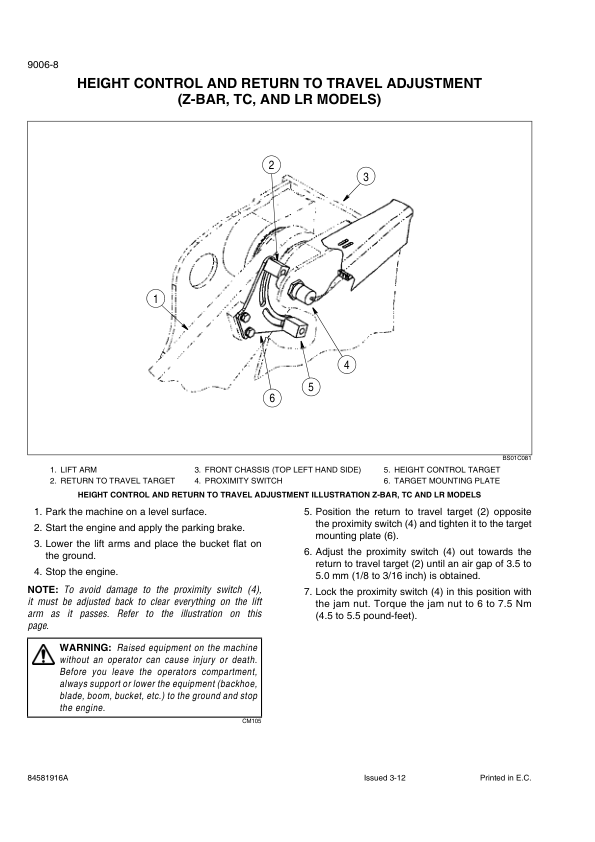 9006-8

HEIGHT CONTROL AND RETURN TO TRAVEL ADJUSTMENT (Z-BAR, TC, AND LR MODELS)

2
3
1
4
5
6

BS01C081

1. LIFT ARM
2. RETURN TO TRAVEL TARGET
3. FRONT CHASSIS (TOP LEFT HAND SIDE)
4. PROXIMITY SWITCH
5. HEIGHT CONTROL TARGET
6. TARGET MOUNTING PLATE

HEIGHT CONTROL AND RETURN TO TRAVEL ADJUSTMENT ILLUSTRATION Z-BAR, TC AND LR MODELS

1. Park the machine on a level surface.
2. Start the engine and apply the parking brake.
3. Lower the lift arms and place the bucket flat on the ground.
4. Stop the engine.

NOTE: To avoid damage to the proximity switch (4), it must be adjusted back to clear everything on the lift arm as it passes. Refer to the illustration on this page.

WARNING: Raised equipment on the machine without an operator can cause injury or death. Before you leave the operators compartment, always support or lower the equipment (backhoe, blade, boom, bucket, etc.) to the ground and stop the engine.

CM105

5. Position the return to travel target (2) opposite the proximity switch (4) and tighten it to the target mounting plate (6).
6. Adjust the proximity switch (4) out towards the return to travel target (2) until an air gap of 3.5 to 5.0 mm (1/8 to 3/16 inch) is obtained.
7. Lock the proximity switch (4) in this position with the jam nut. Torque the jam nut to 6 to 7.5 Nm (4.5 to 5.5 pound-feet).

84581916A
Issued 3-12
Printed in E.C.