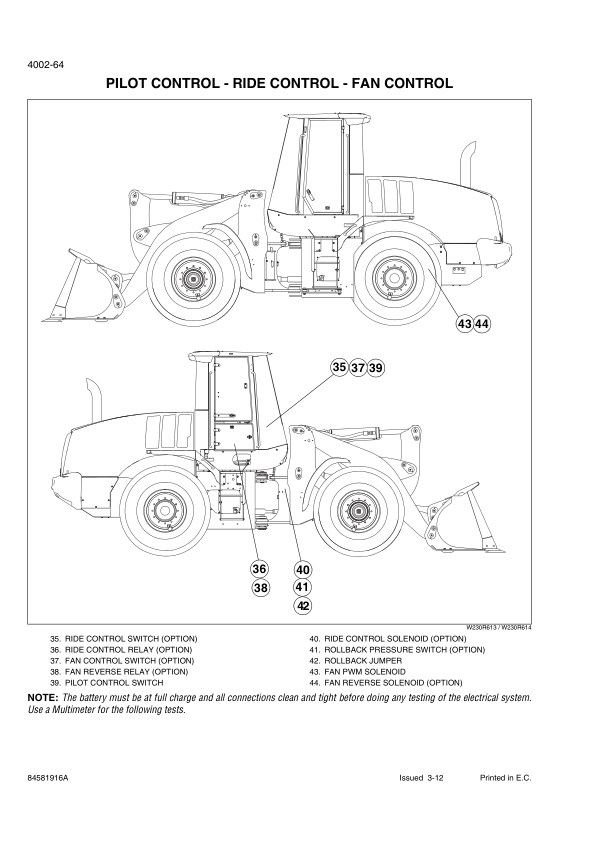 4002-64

PILOT CONTROL - RIDE CONTROL - FAN CONTROL

43 44

35 37 39

36 38

40 41 42

W230R613 / W230R614

35. RIDE CONTROL SWITCH (OPTION)
36. RIDE CONTROL RELAY (OPTION)
37. FAN CONTROL SWITCH (OPTION)
38. FAN REVERSE RELAY (OPTION)
39. PILOT CONTROL SWITCH

40. RIDE CONTROL SOLENOID (OPTION)
41. ROLLBACK PRESSURE SWITCH (OPTION)
42. ROLLBACK JUMPER
43. FAN PWM SOLENOID
44. FAN REVERSE SOLENOID (OPTION)

NOTE: The battery must be at full charge and all connections clean and tight before doing any testing of the electrical system. Use a Multimeter for the following tests.

84581916A Issued 3-12 Printed in E.C.