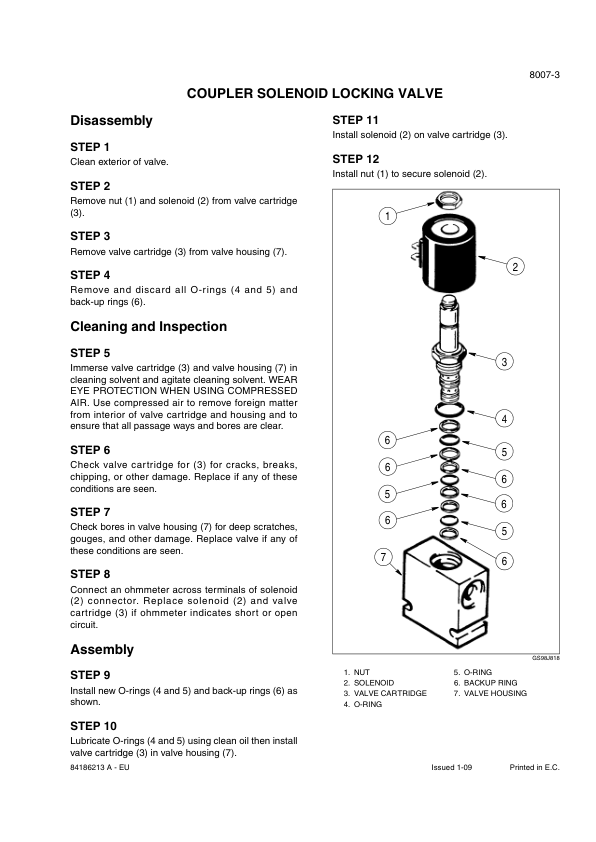 8007-3

COUPLER SOLENOID LOCKING VALVE

Disassembly

STEP 1
Clean exterior of valve.

STEP 2
Remove nut (1) and solenoid (2) from valve cartridge (3).

STEP 3
Remove valve cartridge (3) from valve housing (7).

STEP 4
Remove and discard all O-rings (4 and 5) and back-up rings (6).

Cleaning and Inspection

STEP 5
Immerse valve cartridge (3) and valve housing (7) in cleaning solvent and agitate cleaning solvent. WEAR EYE PROTECTION WHEN USING COMPRESSED AIR. Use compressed air to remove foreign matter from interior of valve cartridge and housing and to ensure that all passage ways and bores are clear.

STEP 6
Check valve cartridge for (3) for cracks, breaks, chipping, or other damage. Replace if any of these conditions are seen.

STEP 7
Check bores in valve housing (7) for deep scratches, gouges, and other damage. Replace valve if any of these conditions are seen.

STEP 8
Connect an ohmmeter across terminals of solenoid (2) connector. Replace solenoid (2) and valve cartridge (3) if ohmmeter indicates short or open circuit.

Assembly

STEP 9
Install new O-rings (4 and 5) and back-up rings (6) as shown.

STEP 10
Lubricate O-rings (4 and 5) using clean oil then install valve cartridge (3) in valve housing (7).

STEP 11
Install solenoid (2) on valve cartridge (3).

STEP 12
Install nut (1) to secure solenoid (2).

1
2
3
4
6
5
6
6
5
6
6
5
7
6

GS98J818

1. NUT
2. SOLENOID
3. VALVE CARTRIDGE
4. O-RING
5. O-RING
6. BACKUP RING
7. VALVE HOUSING

84186213 A - EU    Issued 1-09    Printed in E.C.