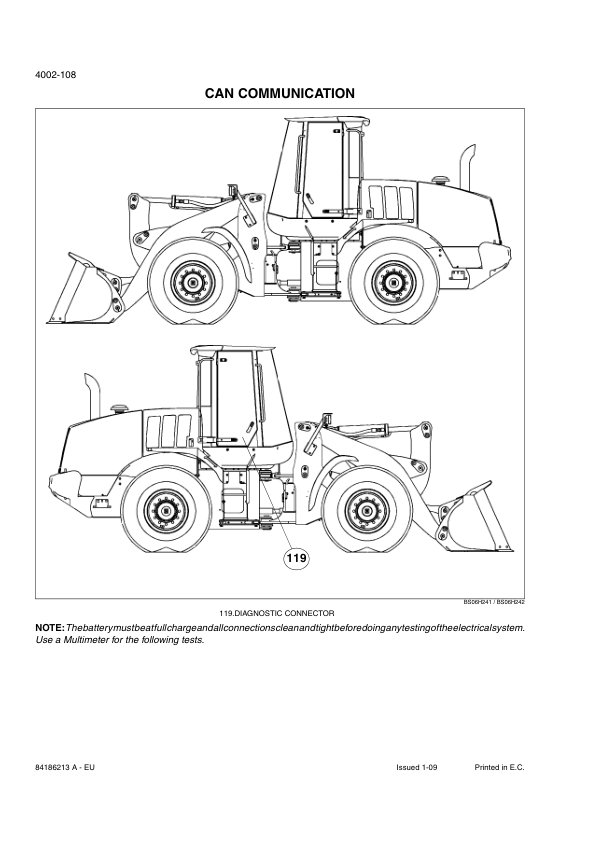 4002-108

CAN COMMUNICATION

119

BS06H241 / BS06H242

119.DIAGNOSTIC CONNECTOR

NOTE: Thebatterymustbeatfullchargeandallconnectionscleanandtightbeforedoinganytestingoftheelectricalsystem. Use a Multimeter for the following tests.

84186213 A - EU Issued 1-09 Printed in E.C.