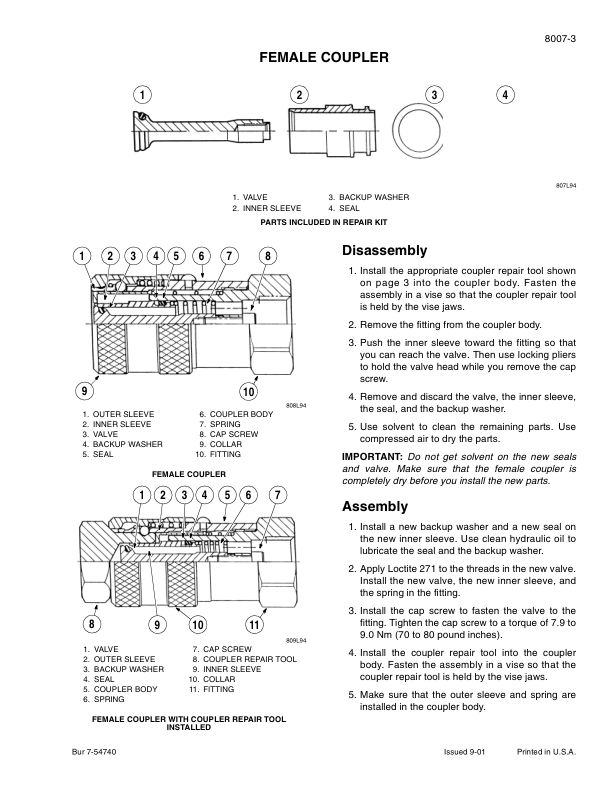 8007-3

FEMALE COUPLER

1 2 3 4

807L94

1. VALVE
2. INNER SLEEVE
3. BACKUP WASHER
4. SEAL

PARTS INCLUDED IN REPAIR KIT

1 2 3 4 5 6 7 8

9 10

808L94

1. OUTER SLEEVE
2. INNER SLEEVE
3. VALVE
4. BACKUP WASHER
5. SEAL
6. COUPLER BODY
7. SPRING
8. CAP SCREW
9. COLLAR
10. FITTING

FEMALE COUPLER

1 2 3 4 5 6 7

8 9 10 11

809L94

1. VALVE
2. OUTER SLEEVE
3. BACKUP WASHER
4. SEAL
5. COUPLER BODY
6. SPRING
7. CAP SCREW
8. COUPLER REPAIR TOOL
9. INNER SLEEVE
10. COLLAR
11. FITTING

FEMALE COUPLER WITH COUPLER REPAIR TOOL INSTALLED

Disassembly

1. Install the appropriate coupler repair tool shown on page 3 into the coupler body. Fasten the assembly in a vise so that the coupler repair tool is held by the vise jaws.

2. Remove the fitting from the coupler body.

3. Push the inner sleeve toward the fitting so that you can reach the valve. Then use locking pliers to hold the valve head while you remove the cap screw.

4. Remove and discard the valve, the inner sleeve, the seal, and the backup washer.

5. Use solvent to clean the remaining parts. Use compressed air to dry the parts.

IMPORTANT: Do not get solvent on the new seals and valve. Make sure that the female coupler is completely dry before you install the new parts.

Assembly

1. Install a new backup washer and a new seal on the new inner sleeve. Use clean hydraulic oil to lubricate the seal and the backup washer.

2. Apply Loctite 271 to the threads in the new valve. Install the new valve, the new inner sleeve, and the spring in the fitting.

3. Install the cap screw to fasten the valve to the fitting. Tighten the cap screw to a torque of 7.9 to 9.0 Nm (70 to 80 pound inches).

4. Install the coupler repair tool into the coupler body. Fasten the assembly in a vise so that the coupler repair tool is held by the vise jaws.

5. Make sure that the outer sleeve and spring are installed in the coupler body.

Bur 7-54740 Issued 9-01 Printed in U.S.A.