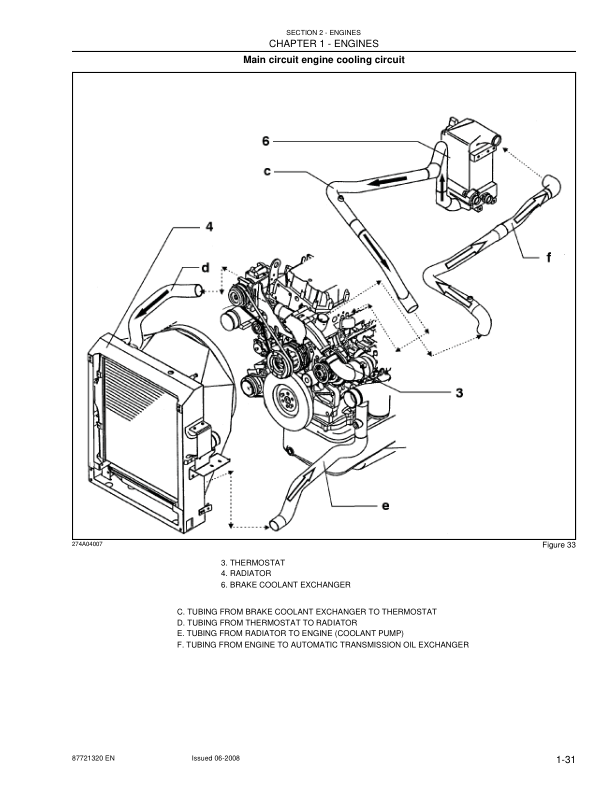 SECTION 2 - ENGINES
CHAPTER 1 - ENGINES

Main circuit engine cooling circuit

6
c
4
d
f
3
e

274A04007

Figure 33

3. THERMOSTAT
4. RADIATOR
6. BRAKE COOLANT EXCHANGER

C. TUBING FROM BRAKE COOLANT EXCHANGER TO THERMOSTAT
D. TUBING FROM THERMOSTAT TO RADIATOR
E. TUBING FROM RADIATOR TO ENGINE (COOLANT PUMP)
F. TUBING FROM ENGINE TO AUTOMATIC TRANSMISSION OIL EXCHANGER

87721320 EN

Issued 06-2008

1-31