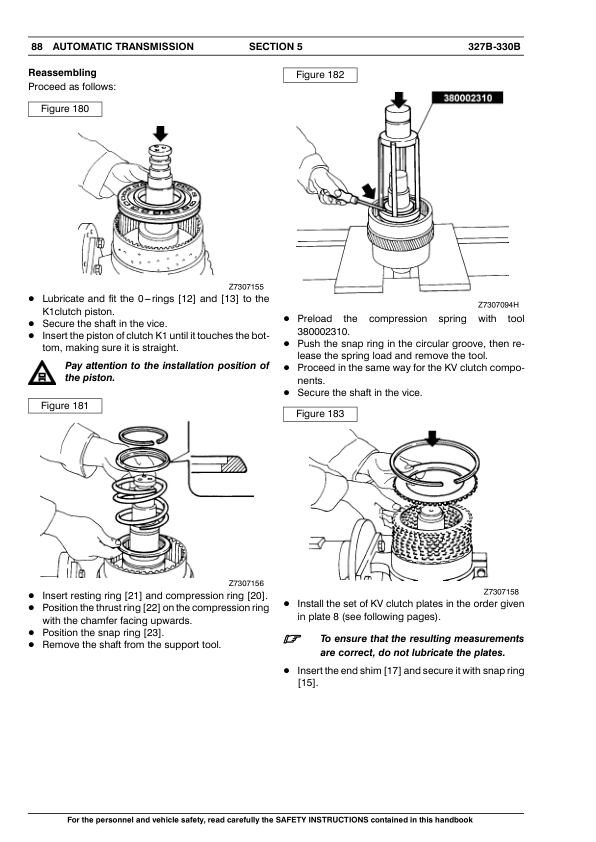 88 AUTOMATIC TRANSMISSION SECTION 5 327B-330B

Reassembling
Proceed as follows:

Figure 180

Z7307155

- Lubricate and fit the 0–rings [12] and [13] to the K1clutch piston.
- Secure the shaft in the vice.
- Insert the piston of clutch K1 until it touches the bottom, making sure it is straight.

Pay attention to the installation position of the piston.

Figure 181

Z7307156

- Insert resting ring [21] and compression ring [20].
- Position the thrust ring [22] on the compression ring with the chamfer facing upwards.
- Position the snap ring [23].
- Remove the shaft from the support tool.

Figure 182

380002310

Z7307094H

- Preload the compression spring with tool 380002310.
- Push the snap ring in the circular groove, then release the spring load and remove the tool.
- Proceed in the same way for the KV clutch components.
- Secure the shaft in the vice.

Figure 183

Z7307158

- Install the set of KV clutch plates in the order given in plate 8 (see following pages).

To ensure that the resulting measurements are correct, do not lubricate the plates.

- Insert the end shim [17] and secure it with snap ring [15].

For the personnel and vehicle safety, read carefully the SAFETY INSTRUCTIONS contained in this handbook