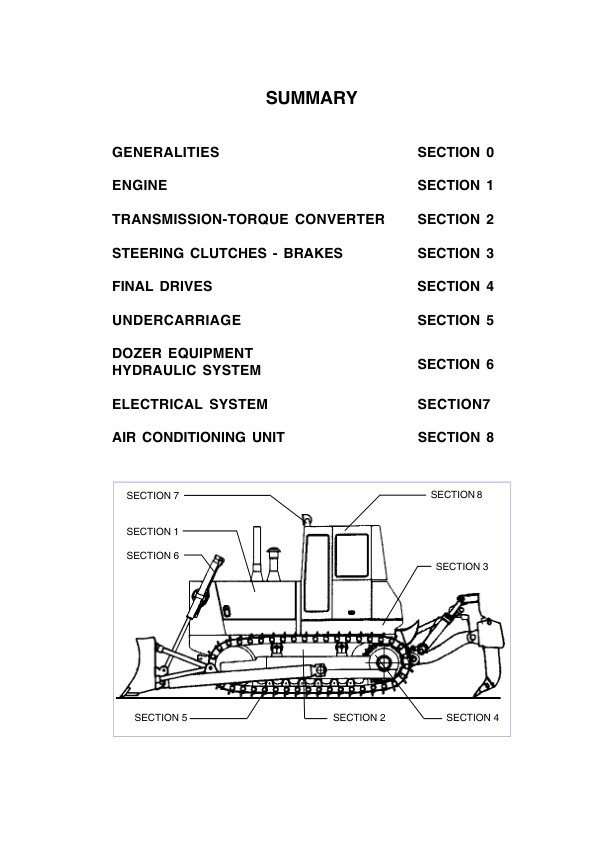 SUMMARY

| | |
|---|---|
| GENERALITIES | SECTION 0 |
| ENGINE | SECTION 1 |
| TRANSMISSION-TORQUE CONVERTER | SECTION 2 |
| STEERING CLUTCHES - BRAKES | SECTION 3 |
| FINAL DRIVES | SECTION 4 |
| UNDERCARRIAGE | SECTION 5 |
| DOZER EQUIPMENT HYDRAULIC SYSTEM | SECTION 6 |
| ELECTRICAL SYSTEM | SECTION7 |
| AIR CONDITIONING UNIT | SECTION 8 |

SECTION 7
SECTION 8
SECTION 1
SECTION 6
SECTION 3
SECTION 5
SECTION 2
SECTION 4