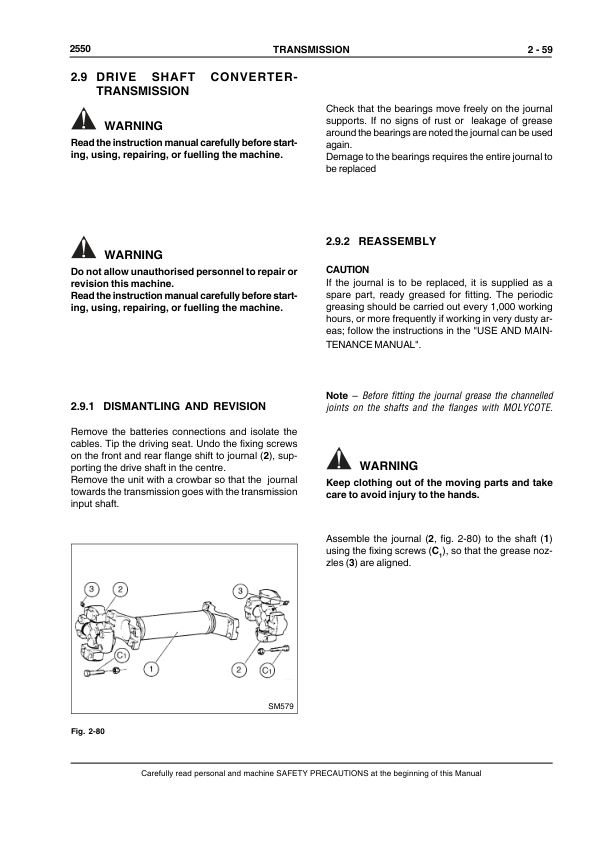 2550 TRANSMISSION 2 - 59

2.9 DRIVE SHAFT CONVERTER-TRANSMISSION

WARNING

Read the instruction manual carefully before starting, using, repairing, or fuelling the machine.

WARNING

Do not allow unauthorised personnel to repair or revision this machine.
Read the instruction manual carefully before starting, using, repairing, or fuelling the machine.

2.9.1 DISMANTLING AND REVISION

Remove the batteries connections and isolate the cables. Tip the driving seat. Undo the fixing screws on the front and rear flange shift to journal (2), supporting the drive shaft in the centre.
Remove the unit with a crowbar so that the journal towards the transmission goes with the transmission input shaft.

3 2 3 C1 1 2 C1

SM579

Fig. 2-80

Check that the bearings move freely on the journal supports. If no signs of rust or leakage of grease around the bearings are noted the journal can be used again.
Demage to the bearings requires the entire journal to be replaced

2.9.2 REASSEMBLY

CAUTION
If the journal is to be replaced, it is supplied as a spare part, ready greased for fitting. The periodic greasing should be carried out every 1,000 working hours, or more frequently if working in very dusty areas; follow the instructions in the "USE AND MAINTENANCE MANUAL".

Note – Before fitting the journal grease the channelled joints on the shafts and the flanges with MOLYCOTE.

WARNING

Keep clothing out of the moving parts and take care to avoid injury to the hands.

Assemble the journal (2, fig. 2-80) to the shaft (1) using the fixing screws ($C_1$), so that the grease nozzles (3) are aligned.

Carefully read personal and machine SAFETY PRECAUTIONS at the beginning of this Manual