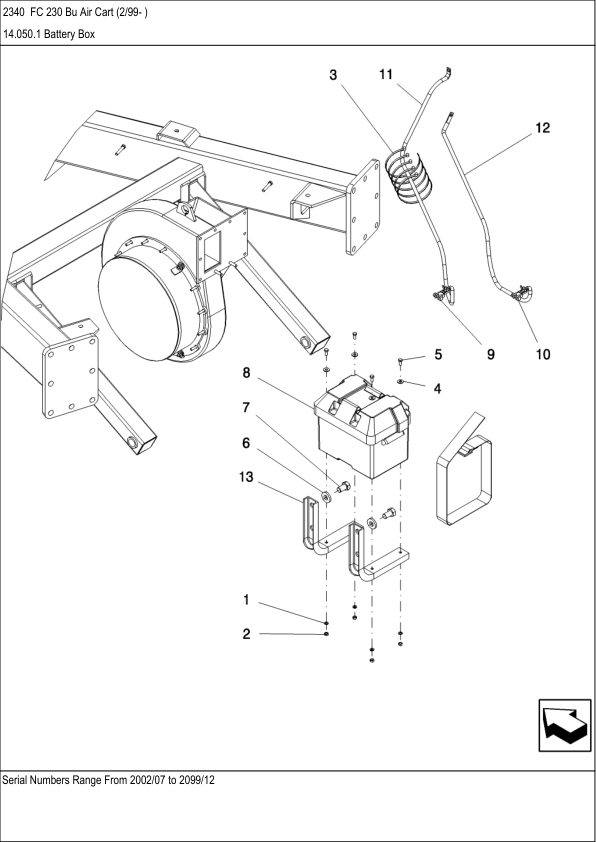 2340 FC 230 Bu Air Cart (2/99- )

14.050.1 Battery Box

3
11
12
9
10
5
4
8
7
6
13
1
2

Serial Numbers Range From 2002/07 to 2099/12